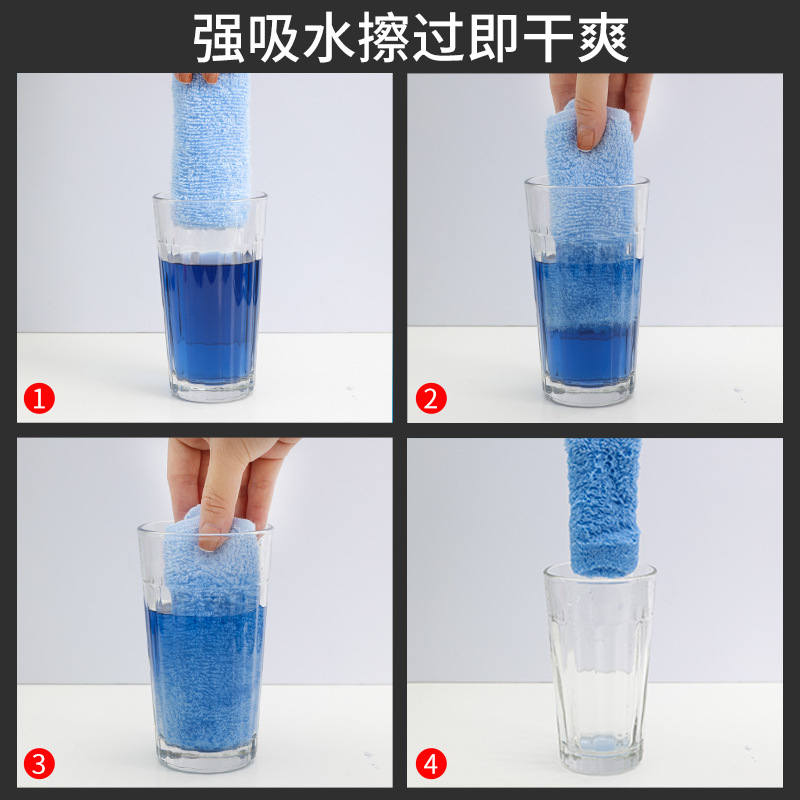 强吸水擦过即干爽

1

2

3

4