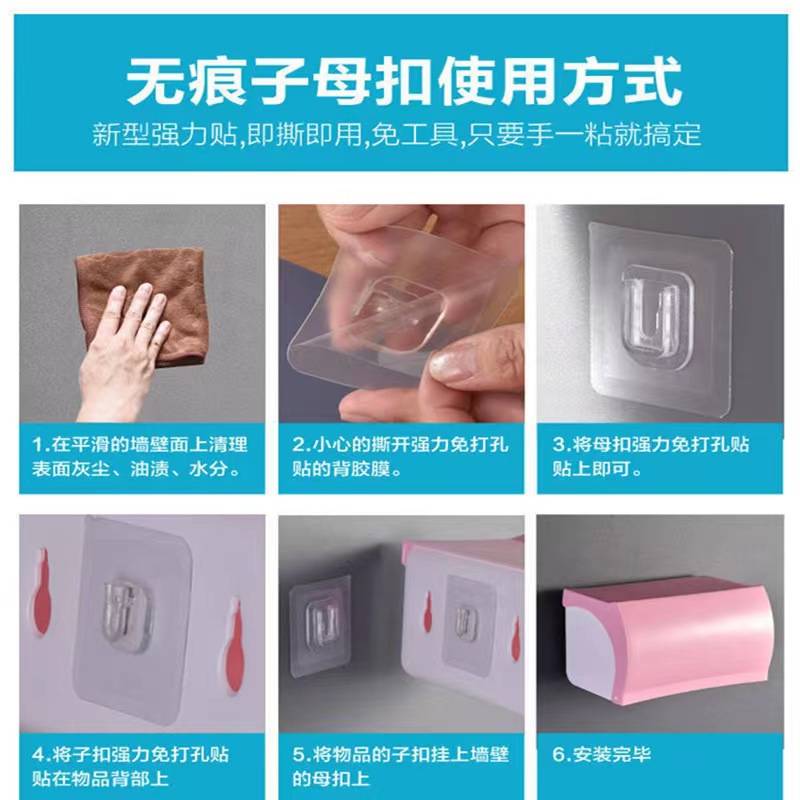 无痕子母扣使用方式

新型强力贴,即撕即用,免工具,只要手一粘就搞定

1.在平滑的墙壁面上清理表面灰尘、油渍、水分。

2.小心的撕开强力免打孔贴的背胶膜。

3.将母扣强力免打孔贴贴上即可。

4.将子扣强力免打孔贴贴在物品背部上

5.将物品的子扣挂上墙壁的母扣上

6.安装完毕