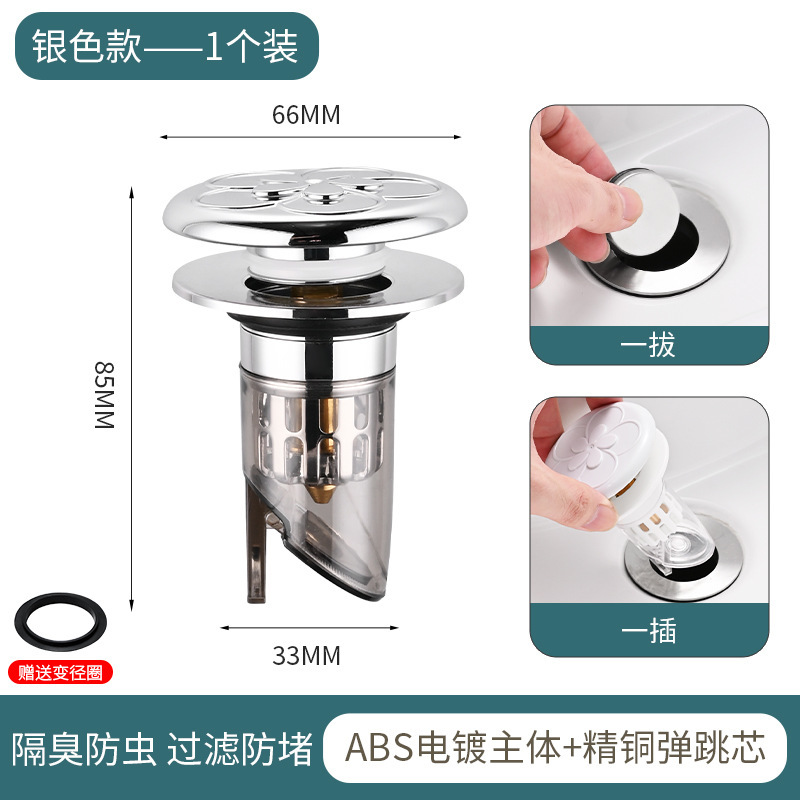 银色款——1个装

66MM

85MM

33MM

赠送变径圈

一拔

一插

隔臭防虫 过滤防堵

ABS电镀主体+精铜弹跳芯