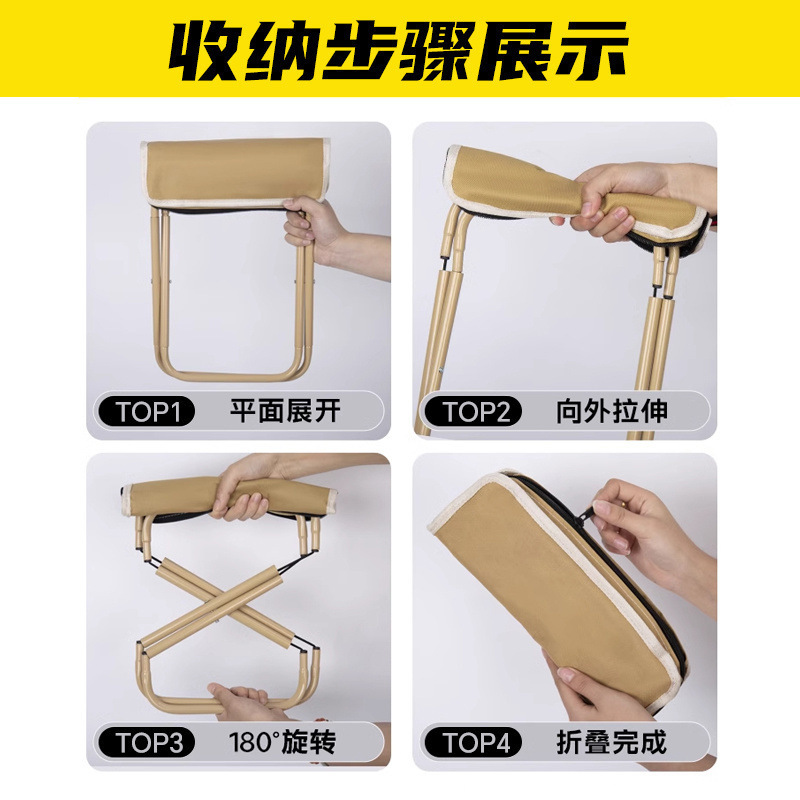 收纳步骤展示

TOP1 平面展开

TOP2 向外拉伸

TOP3 180°旋转

TOP4 折叠完成