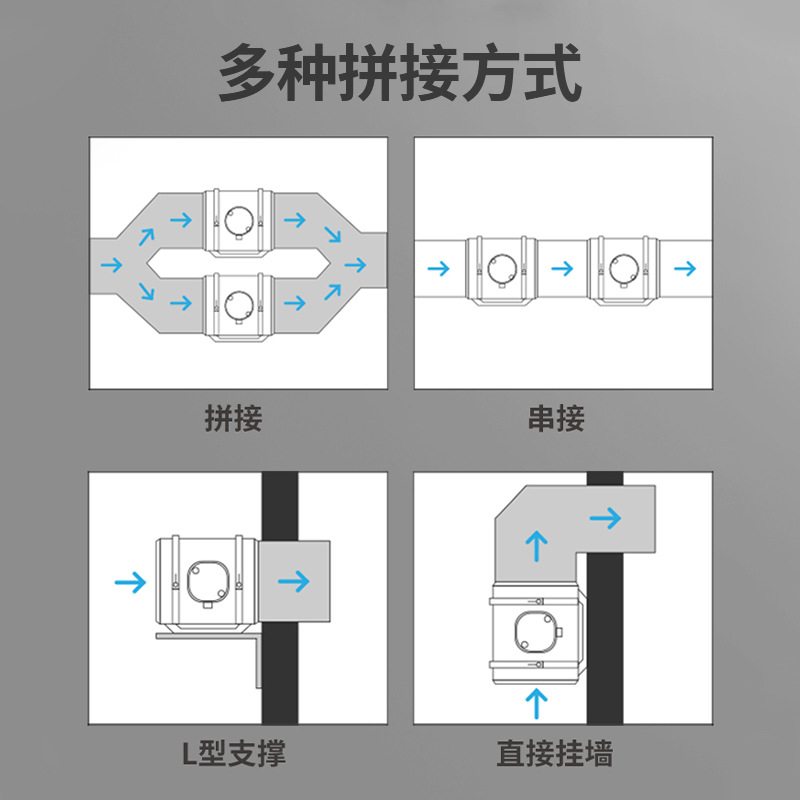 多种拼接方式

拼接

串接

L型支撑

直接挂墙