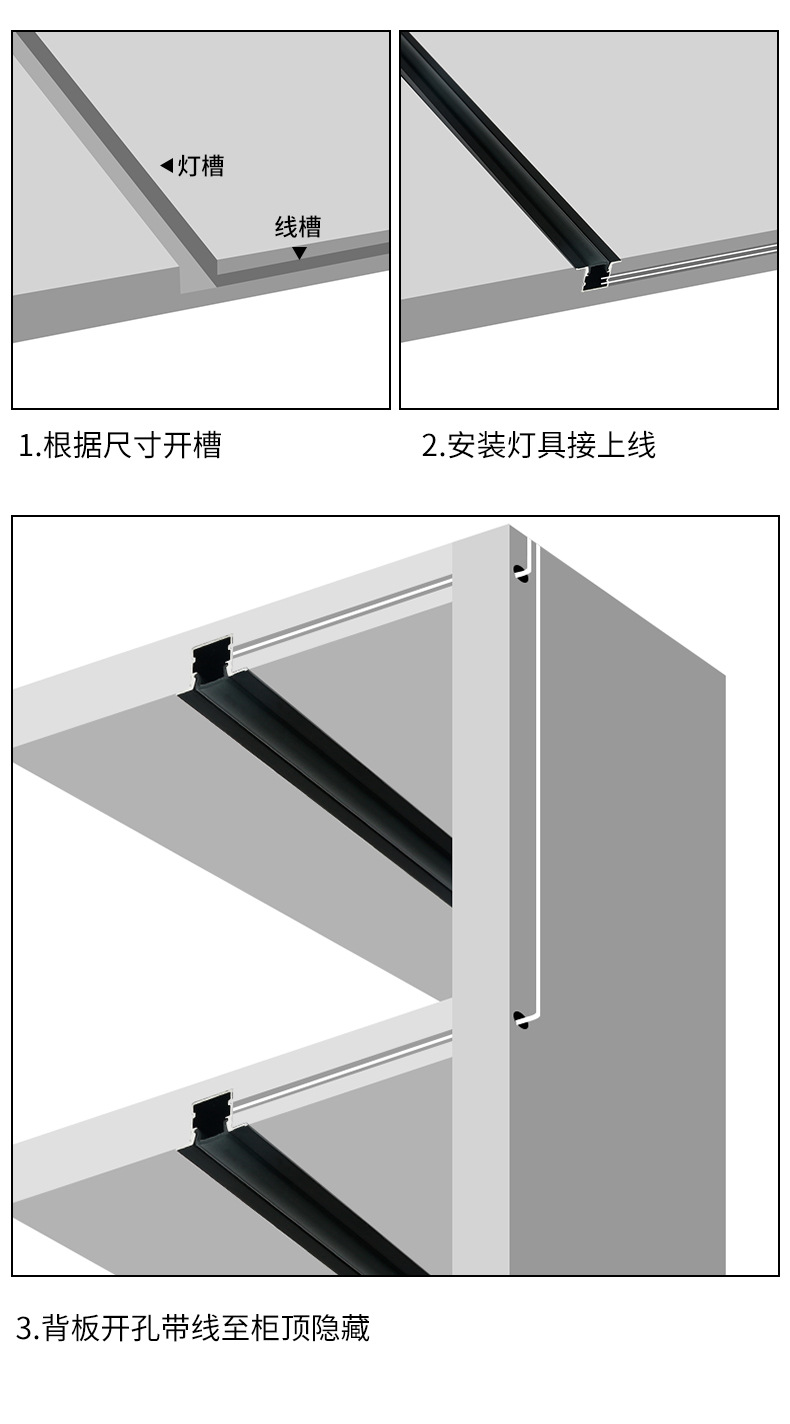 ◀灯槽

线槽
▼

1.根据尺寸开槽

2.安装灯具接上线

3.背板开孔带线至柜顶隐藏