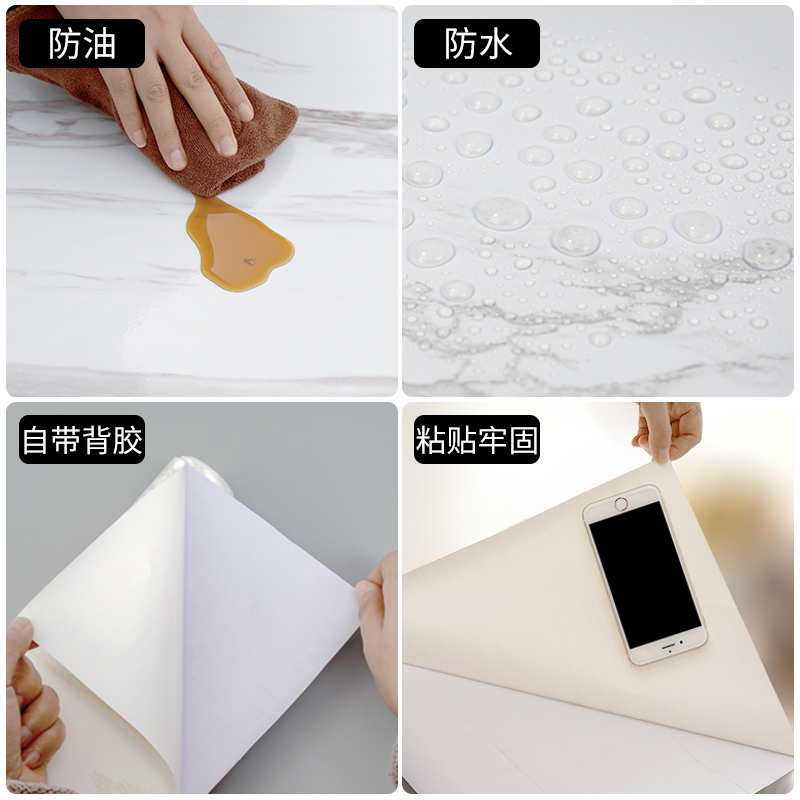 防油

防水

自带背胶

粘贴牢固