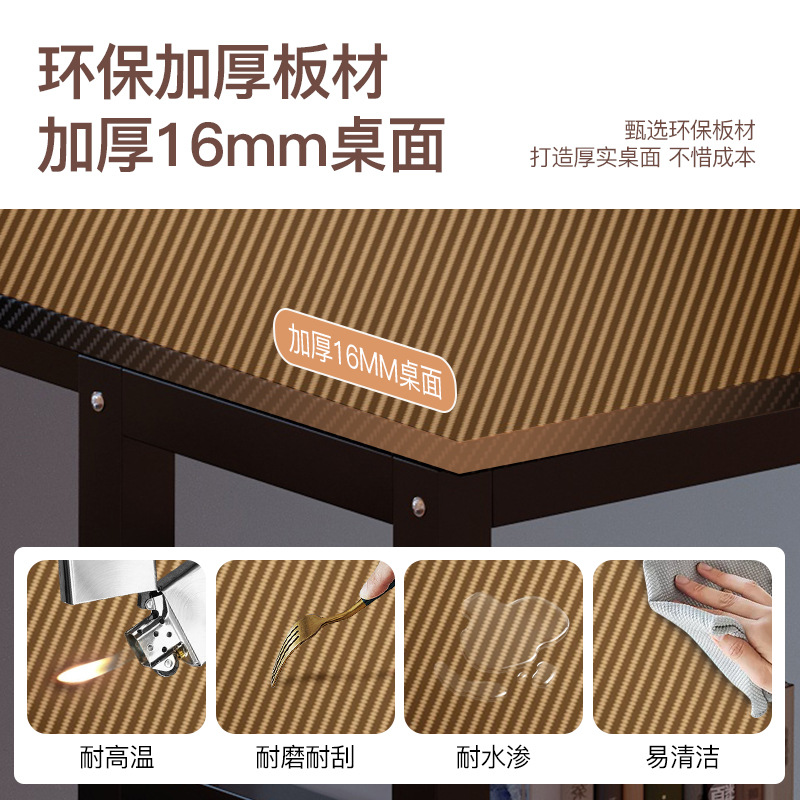 环保加厚板材
加厚16mm桌面

甄选环保板材
打造厚实桌面 不惜成本

加厚16MM桌面

耐高温

耐磨耐刮

耐水渗

易清洁