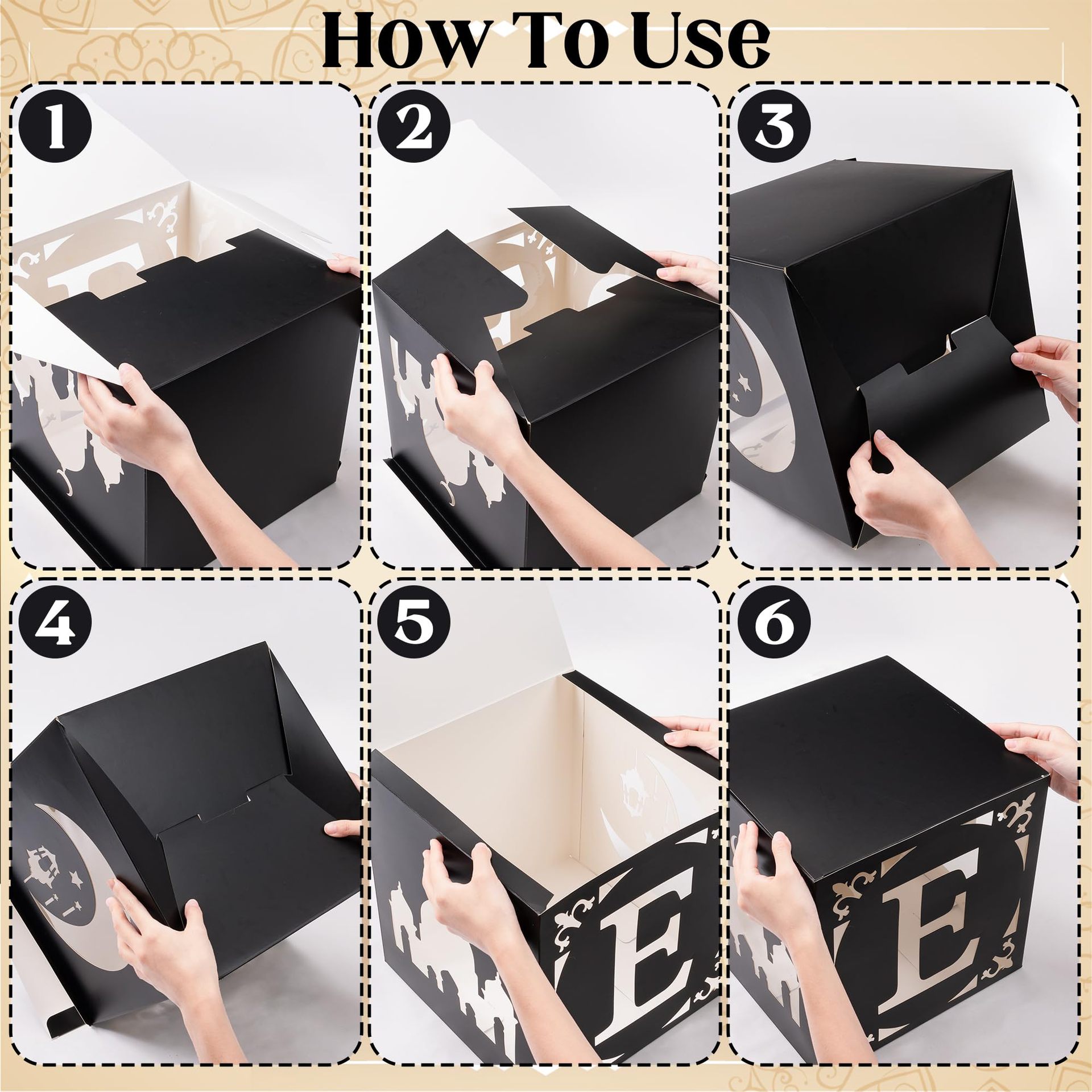 How To Use

1

2

3

4

5

E

6

E