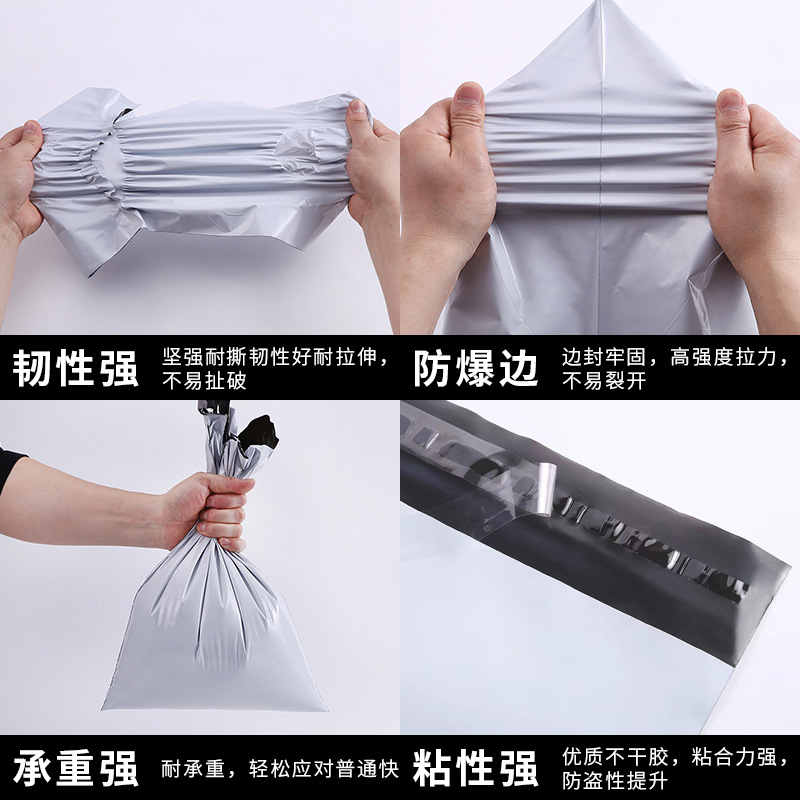 韧性强 坚强耐撕韧性好耐拉伸，不易扯破

防爆边 边封牢固，高强度拉力，不易裂开

承重强 耐承重，轻松应对普通快

粘性强 优质不干胶，粘合力强，防盗性提升