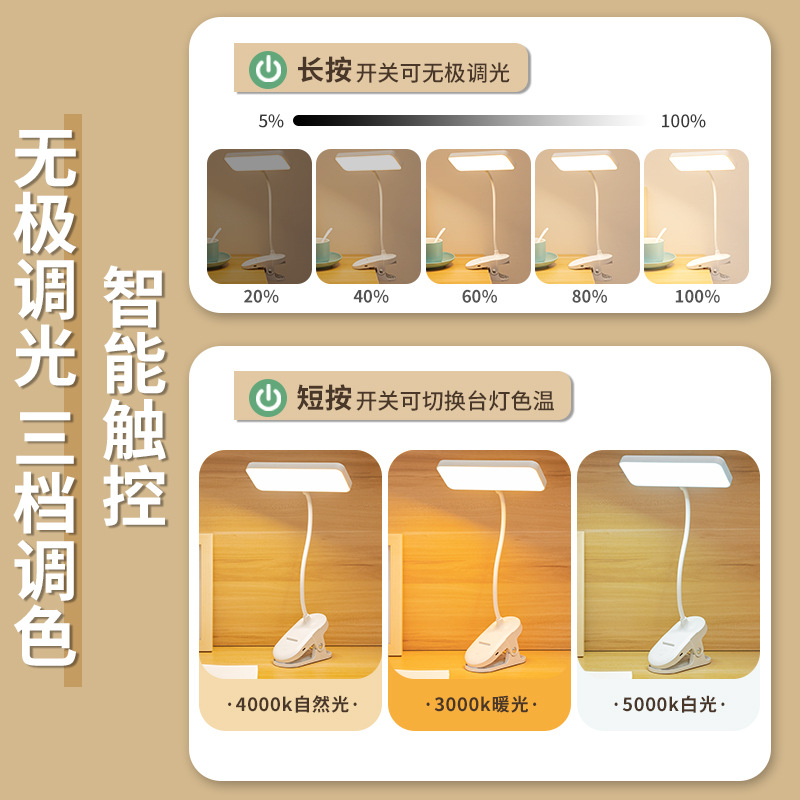 无极调光 三档调色

智能触控

长按 开关可无极调光

5%

100%

20%

40%

60%

80%

100%

短按 开关可切换台灯色温

·4000k自然光·

·3000k暖光·

·5000k白光·