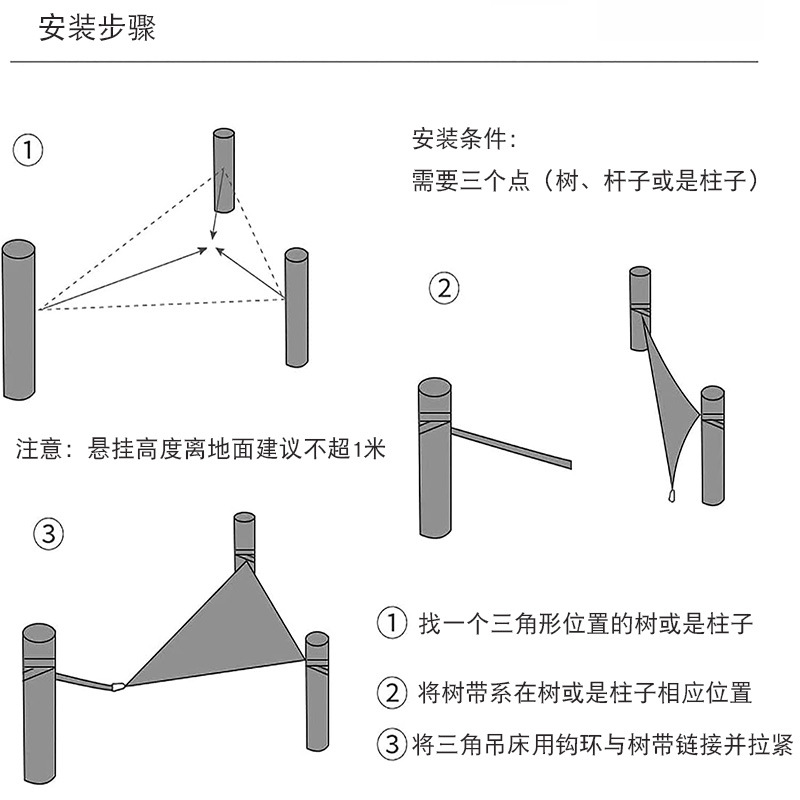 安装步骤

①

安装条件:
需要三个点（树、杆子或是柱子）

②

注意：悬挂高度离地面建议不超1米

③

① 找一个三角形位置的树或是柱子

② 将树带系在树或是柱子相应位置

③ 将三角吊床用钩环与树带链接并拉紧