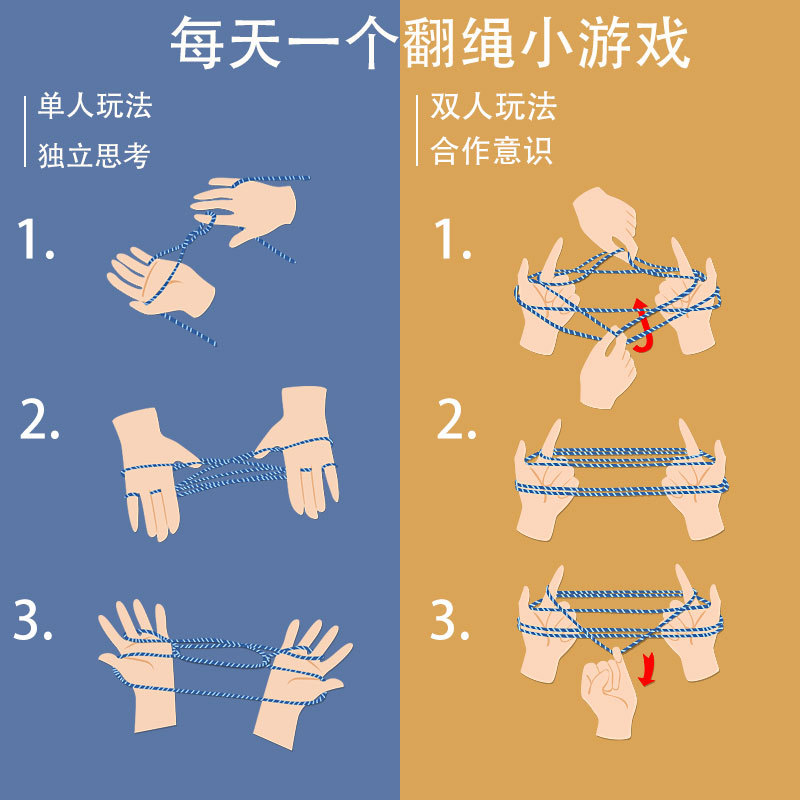 每天一个翻绳小游戏

单人玩法
独立思考

1.

2.

3.

双人玩法
合作意识

1.

2.

3.