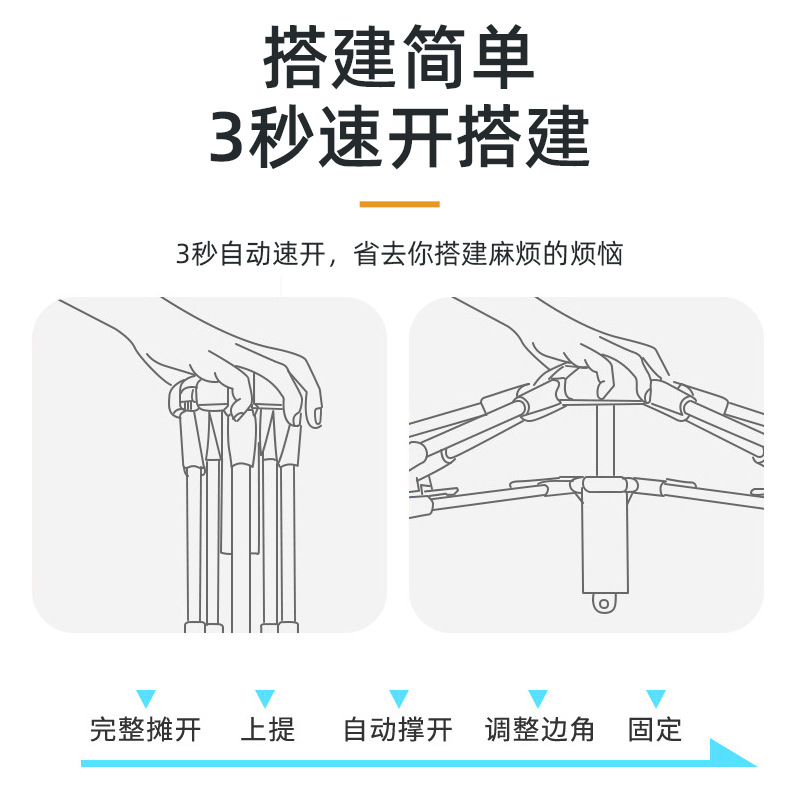 搭建简单
3秒速开搭建

3秒自动速开，省去你搭建麻烦的烦恼

完整摊开 上提 自动撑开 调整边角 固定