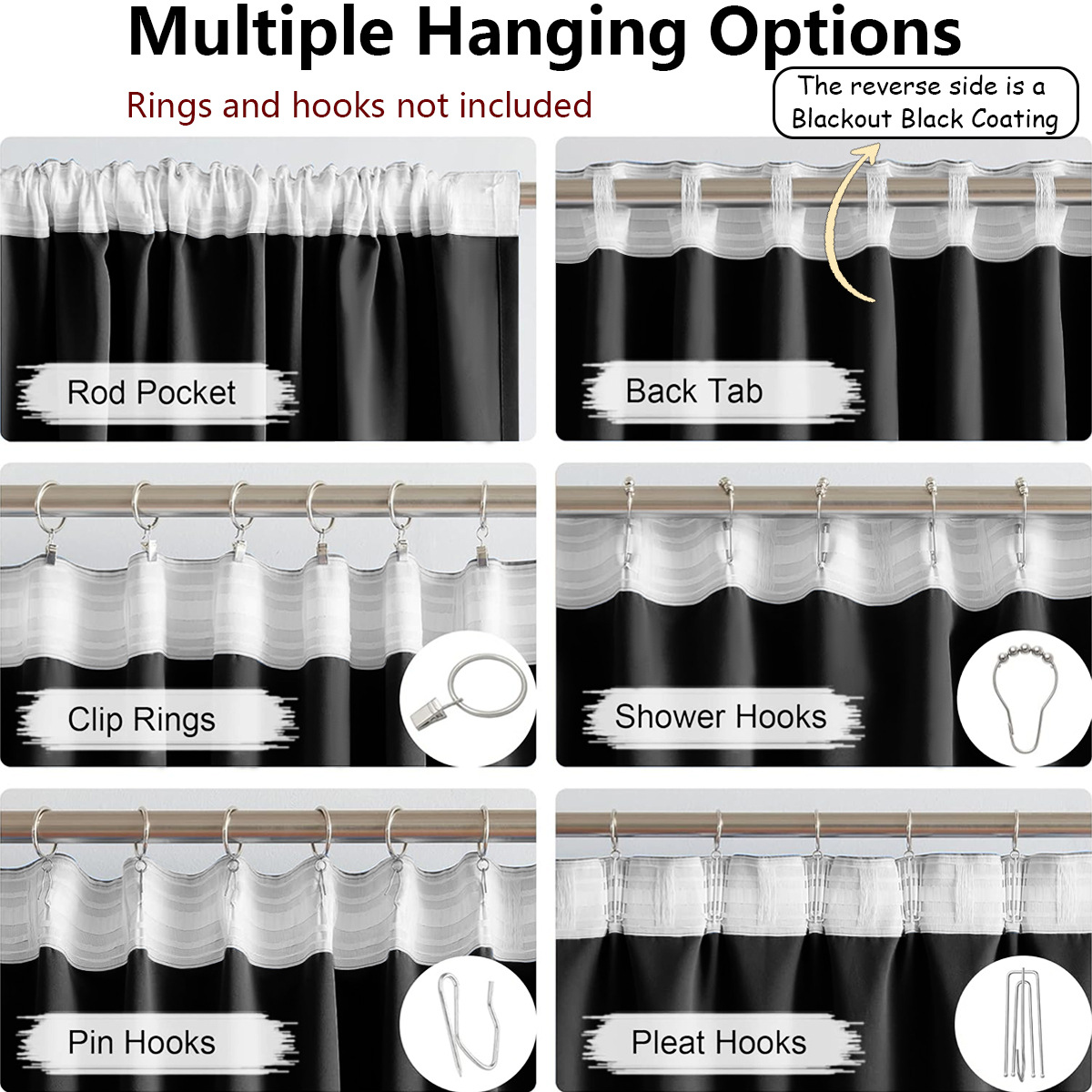 Multiple Hanging Options

Rings and hooks not included

The reverse side is a Blackout Black Coating

Rod Pocket

Back Tab

Clip Rings

Shower Hooks

Pin Hooks

Pleat Hooks