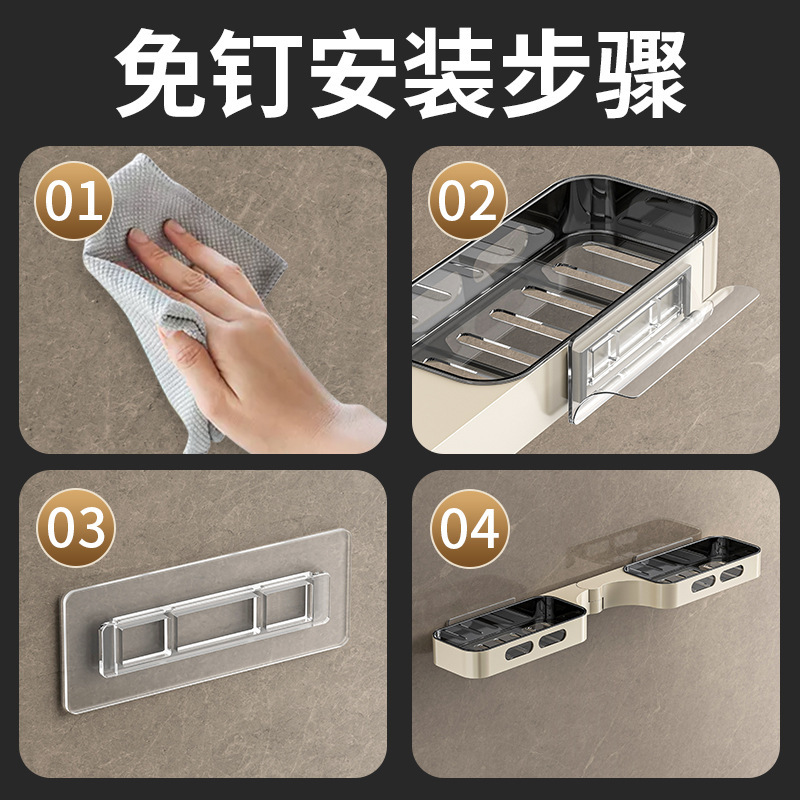 免钉安装步骤

01

02

03

04