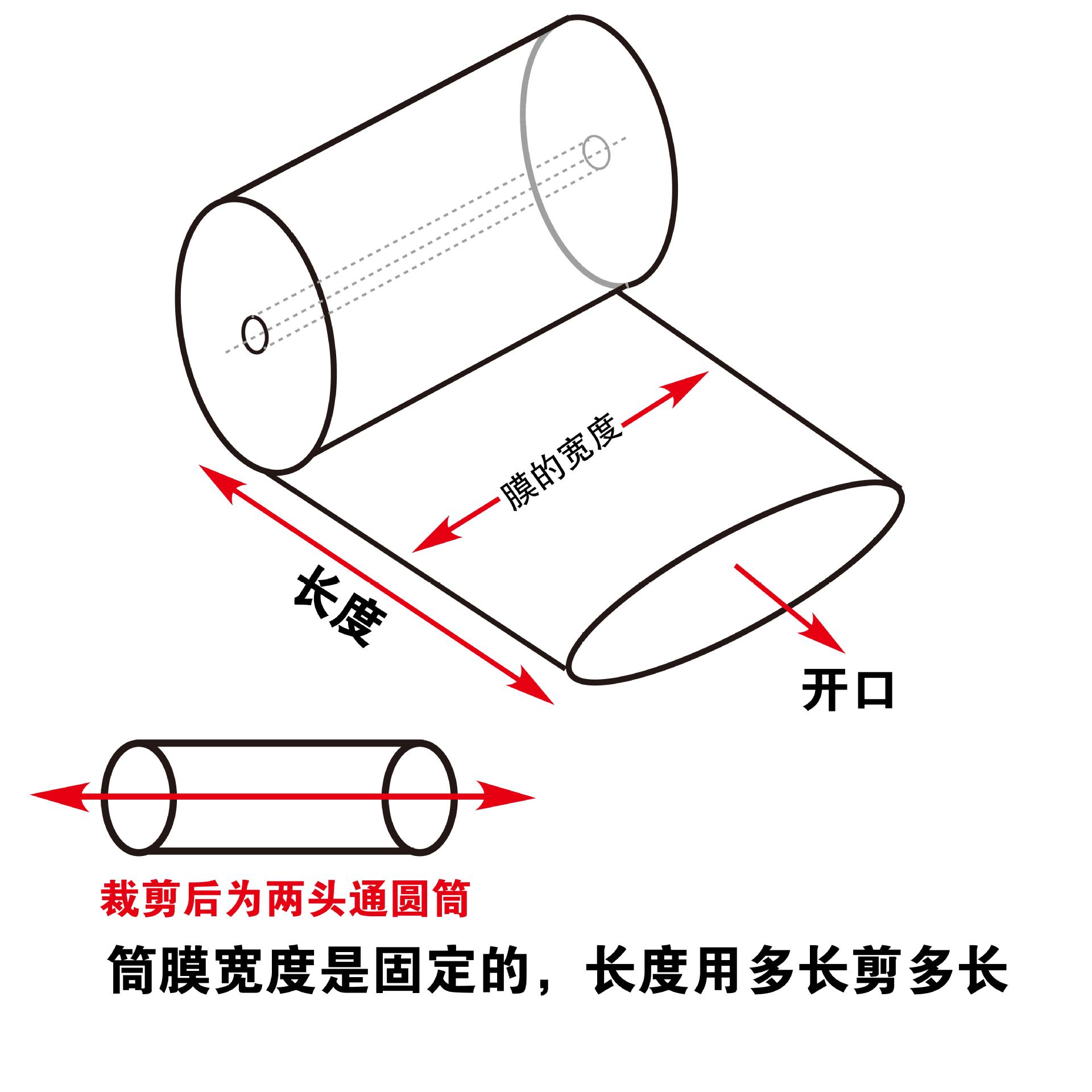 膜的宽度

长度

开口

裁剪后为两头通圆筒

筒膜宽度是固定的，长度用多长剪多长