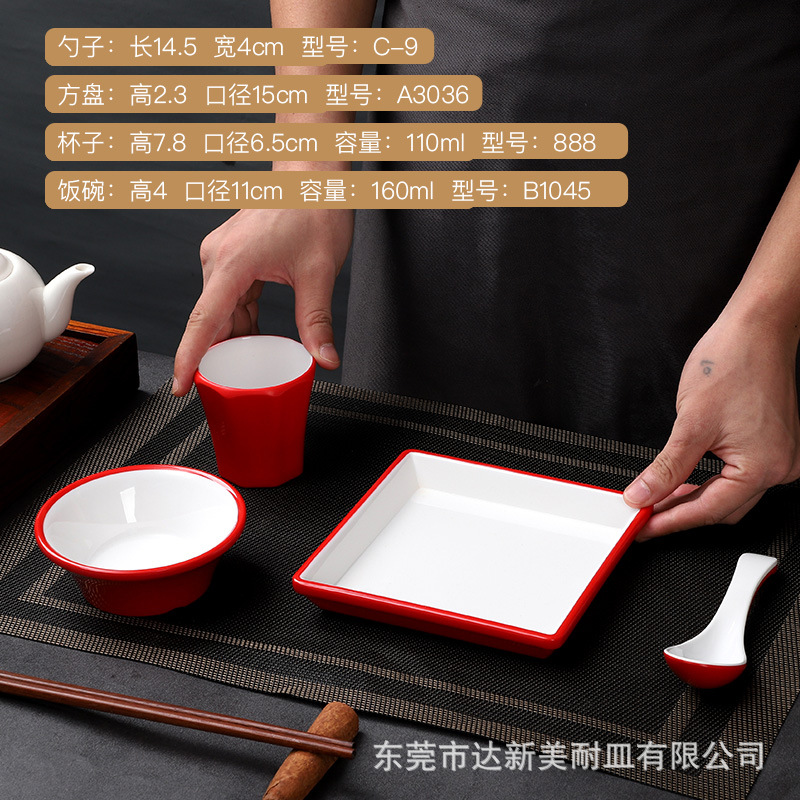 勺子：长14.5 宽4cm 型号：C-9

方盘：高2.3 口径15cm 型号：A3036

杯子：高7.8 口径6.5cm 容量：110ml 型号：888

饭碗：高4 口径11cm 容量：160ml 型号：B1045

东莞市达新美耐皿有限公司