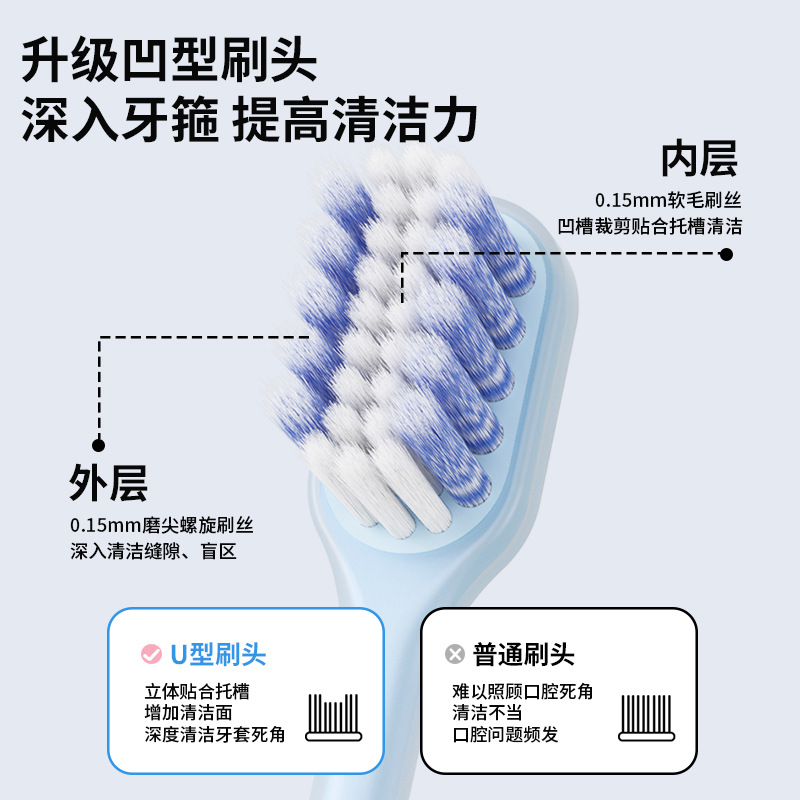 升级凹型刷头
深入牙箍 提高清洁力

内层
0.15mm软毛刷丝
凹槽裁剪贴合托槽清洁

外层
0.15mm磨尖螺旋刷丝
深入清洁缝隙、盲区

U型刷头
立体贴合托槽
增加清洁面
深度清洁牙套死角

普通刷头
难以照顾口腔死角
清洁不当
口腔问题频发