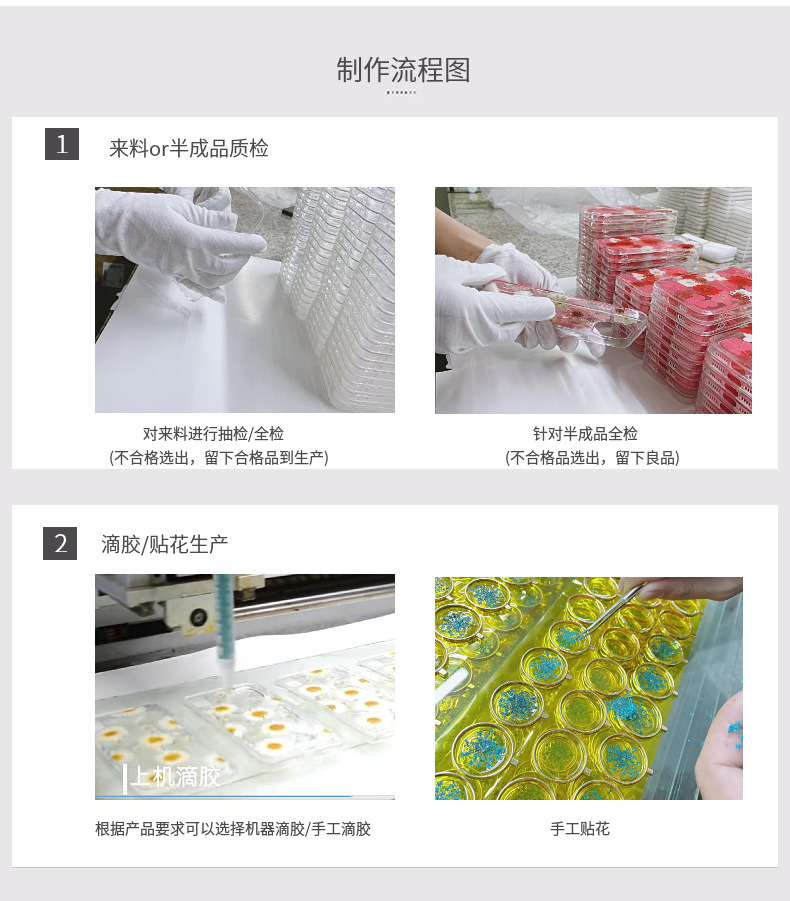 制作流程图

1 来料or半成品质检

对来料进行抽检/全检
(不合格选出，留下合格品到生产)

针对半成品全检
(不合格品选出，留下良品)

2 滴胶/贴花生产

上机滴胶

根据产品要求可以选择机器滴胶/手工滴胶

手工贴花