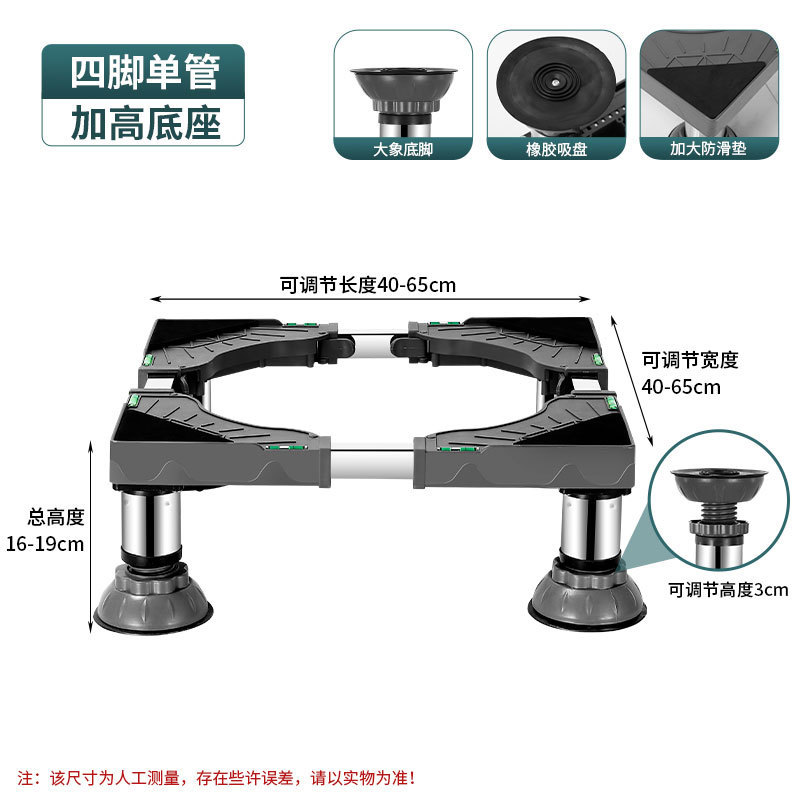 四脚单管
加高底座

大象底脚

橡胶吸盘

加大防滑垫

可调节长度40-65cm

可调节宽度
40-65cm

总高度
16-19cm

可调节高度3cm

注：该尺寸为人工测量，存在些许误差，请以实物为准！