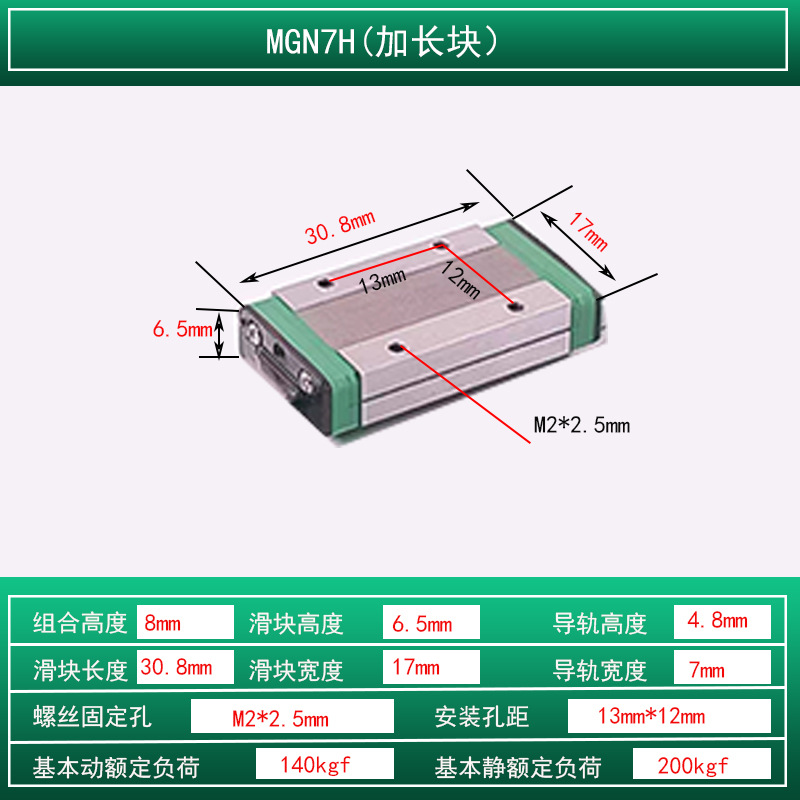 MGN7H(加长块)

30.8mm
17mm
13mm
12mm
6.5mm
M2*2.5mm

| 组合高度 | 8mm | 滑块高度 | 6.5mm | 导轨高度 | 4.8mm |
|---|---|---|---|---|---|
| 滑块长度 | 30.8mm | 滑块宽度 | 17mm | 导轨宽度 | 7mm |

| 螺丝固定孔 | M2*2.5mm | 安装孔距 | 13mm*12mm |
|---|---|---|---|
| 基本动额定负荷 | 140kgf | 基本静额定负荷 | 200kgf |