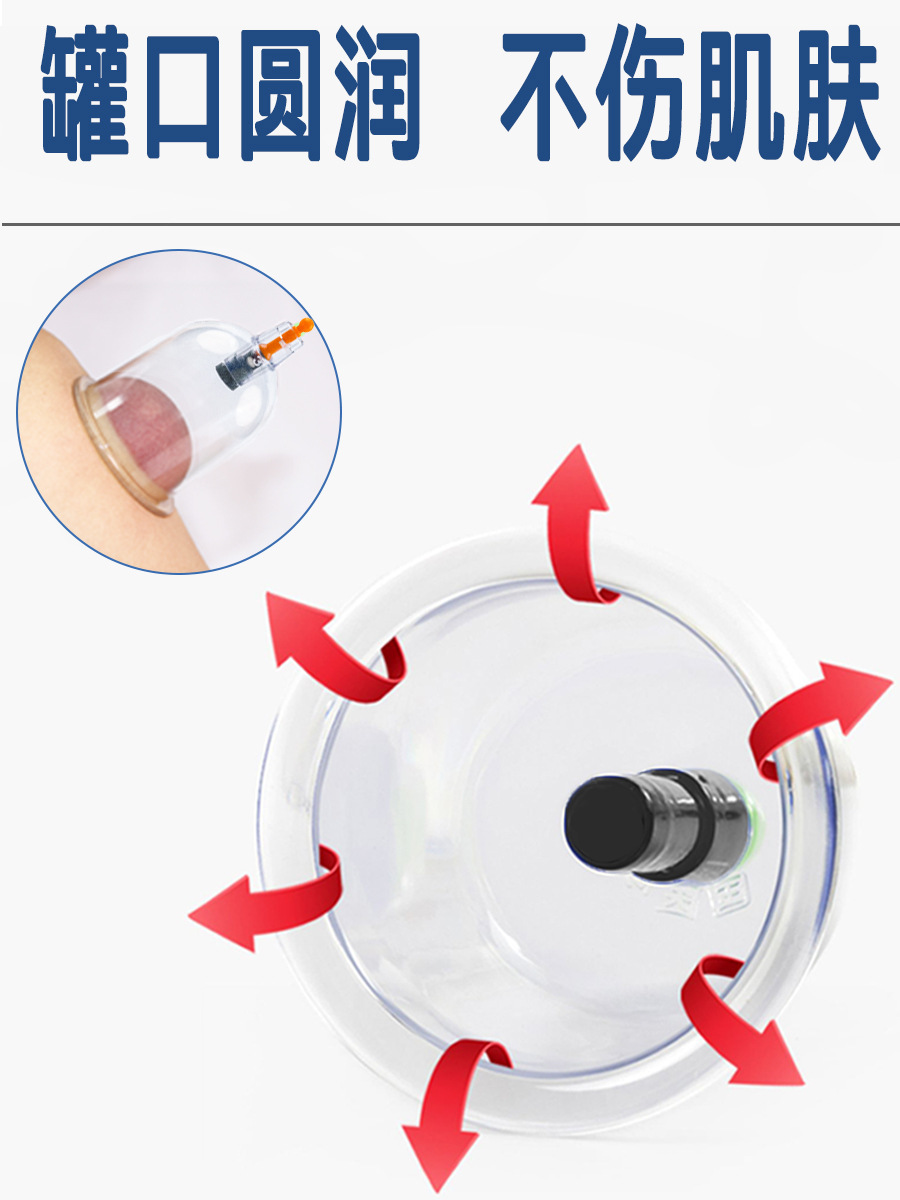 罐口圆润 不伤肌肤