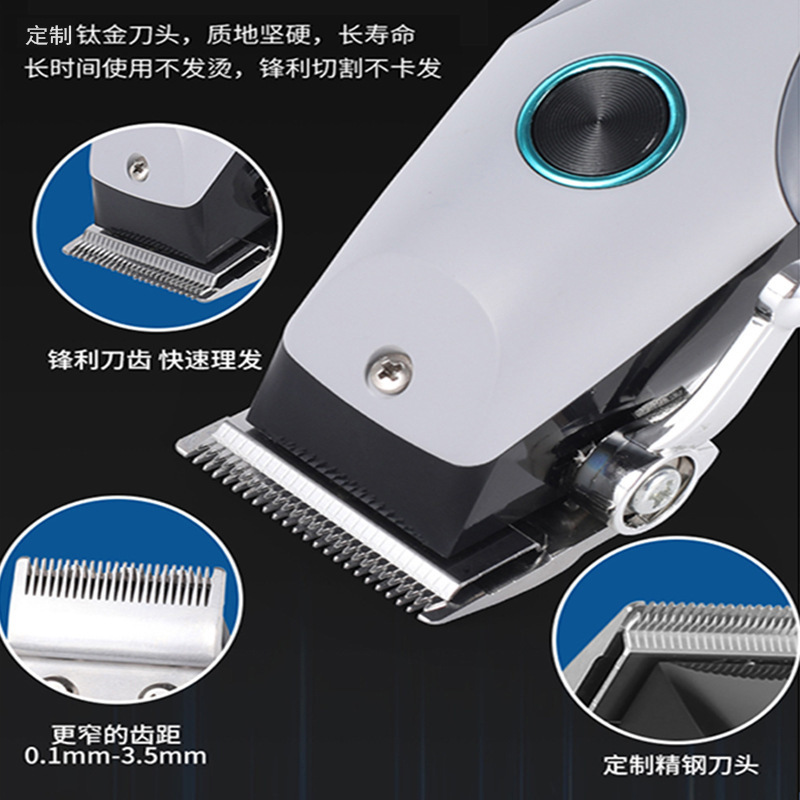 定制钛金刀头，质地坚硬，长寿命
长时间使用不发烫，锋利切割不卡发

锋利刀齿 快速理发

更窄的齿距
0.1mm-3.5mm

定制精钢刀头