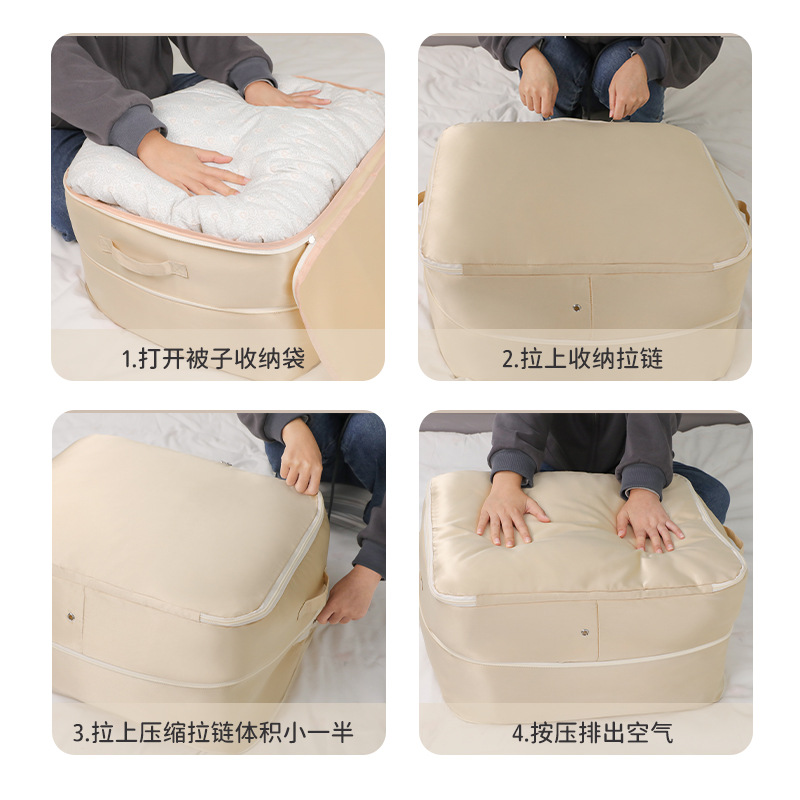 1.打开被子收纳袋

2.拉上收纳拉链

3.拉上压缩拉链体积小一半

4.按压排出空气