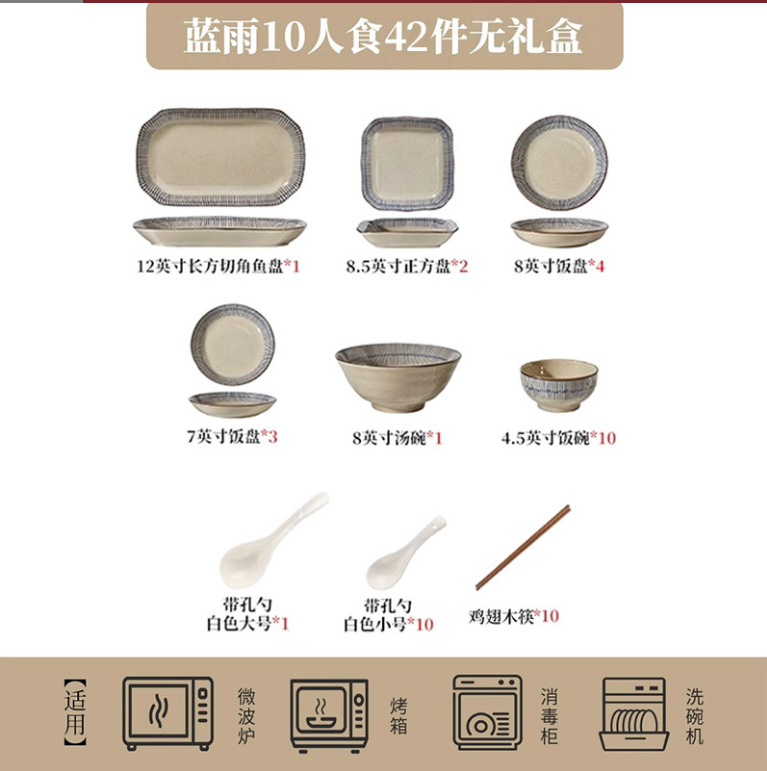 蓝雨10人食42件无礼盒

12英寸长方切角鱼盘*1
8.5英寸正方盘*2
8英寸饭盘*4

7英寸饭盘*3
8英寸汤碗*1
4.5英寸饭碗*10

带孔勺
白色大号*1
带孔勺
白色小号*10
鸡翅木筷*10

【适用】
微波炉
烤箱
消毒柜
洗碗机