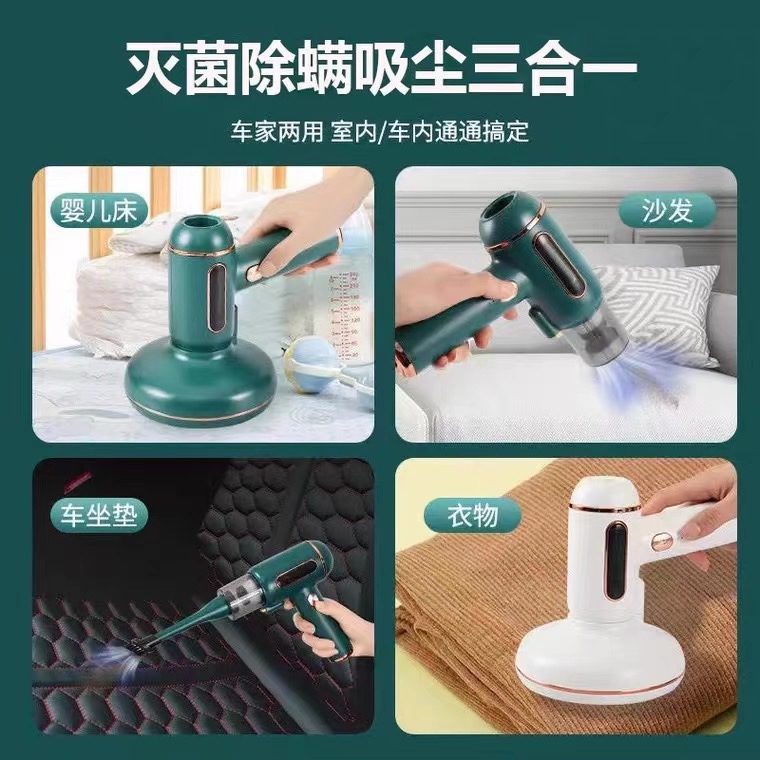 灭菌除螨吸尘三合一

车家两用 室内/车内通通搞定

婴儿床

沙发

车坐垫

衣物