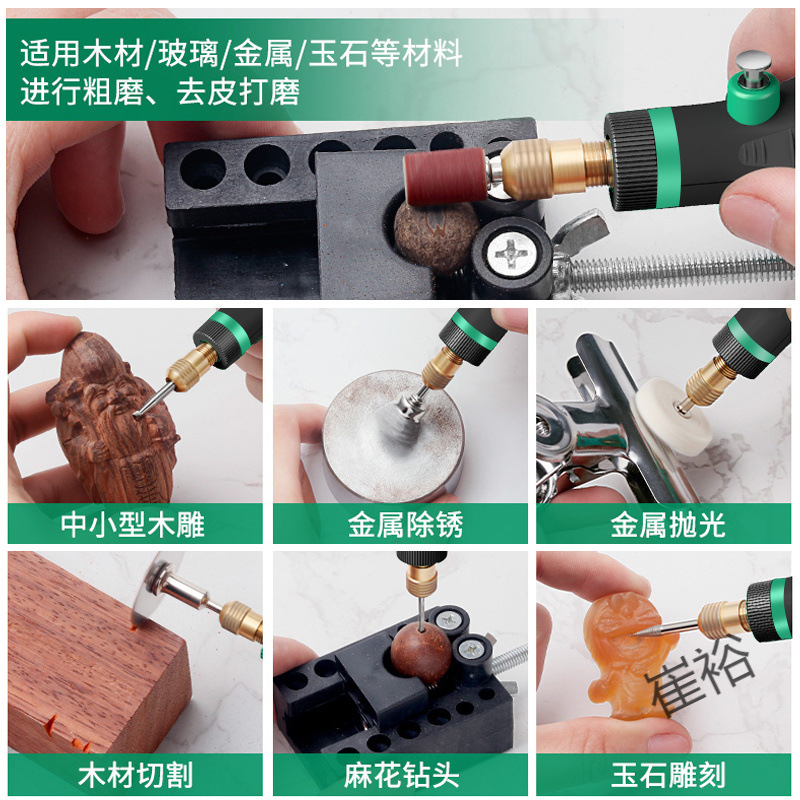 适用木材/玻璃/金属/玉石等材料
进行粗磨、去皮打磨

中小型木雕

金属除锈

金属抛光

木材切割

麻花钻头

崔裕

玉石雕刻