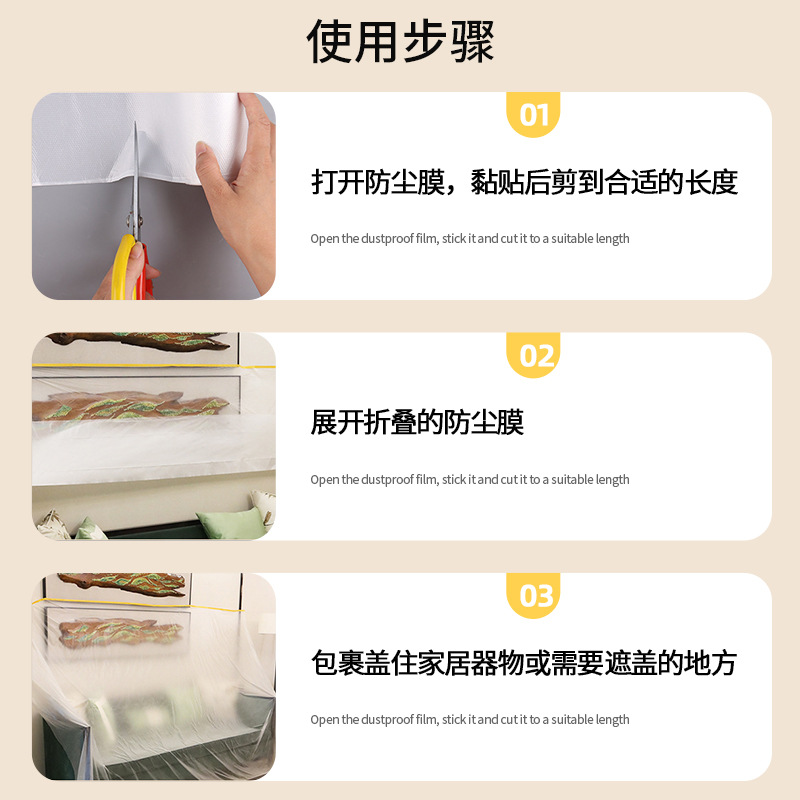 使用步骤

01

打开防尘膜，黏贴后剪到合适的长度

Open the dustproof film, stick it and cut it to a suitable length

02

展开折叠的防尘膜

Open the dustproof film, stick it and cut it to a suitable length

03

包裹盖住家居器物或需要遮盖的地方

Open the dustproof film, stick it and cut it to a suitable length