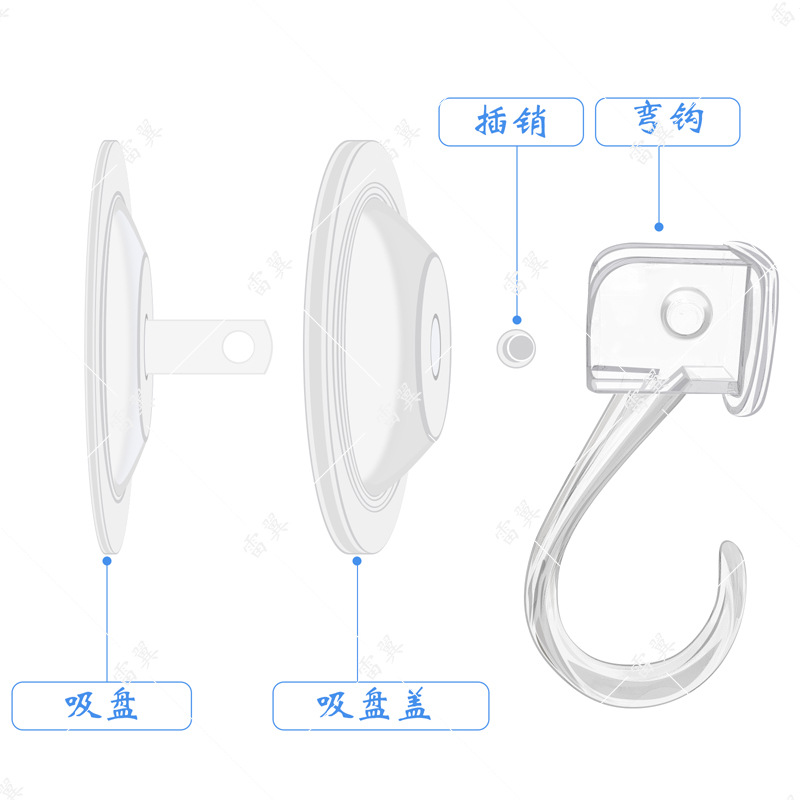 插销

弯钩

吸盘

吸盘盖