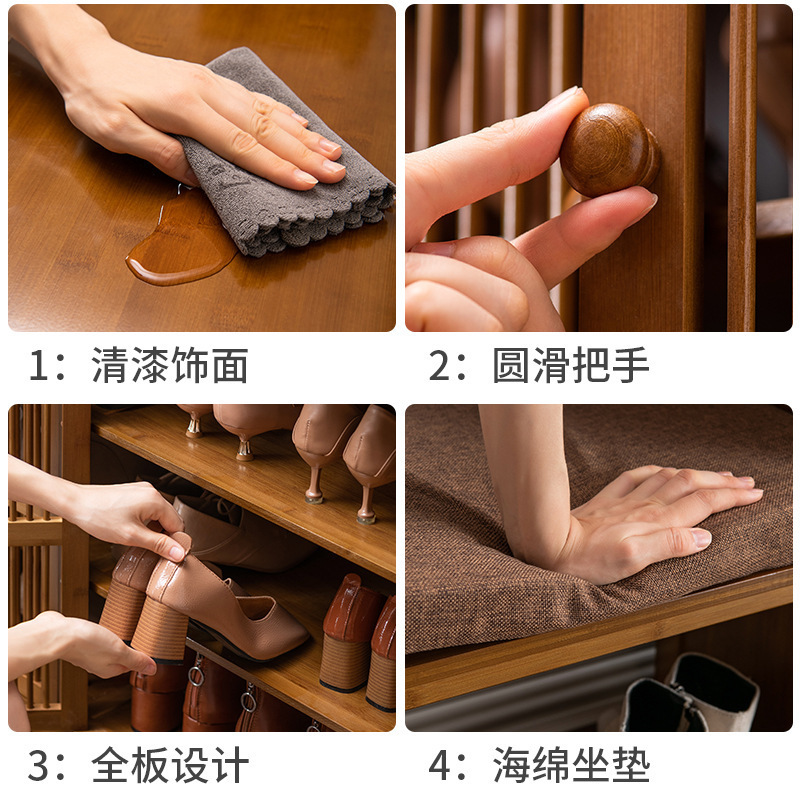 1：清漆饰面

2：圆滑把手

3：全板设计

4：海绵坐垫