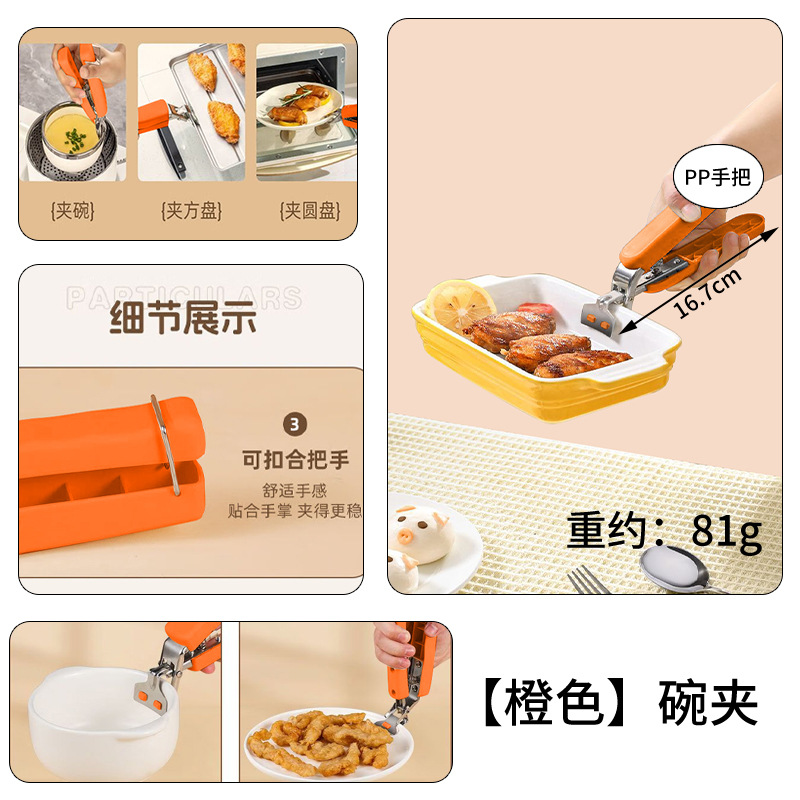 {夹碗} {夹方盘} {夹圆盘}

PARTICULARS

细节展示

3

可扣合把手

舒适手感
贴合手掌 夹得更稳

PP手把

16.7cm

重约：81g

【橙色】碗夹