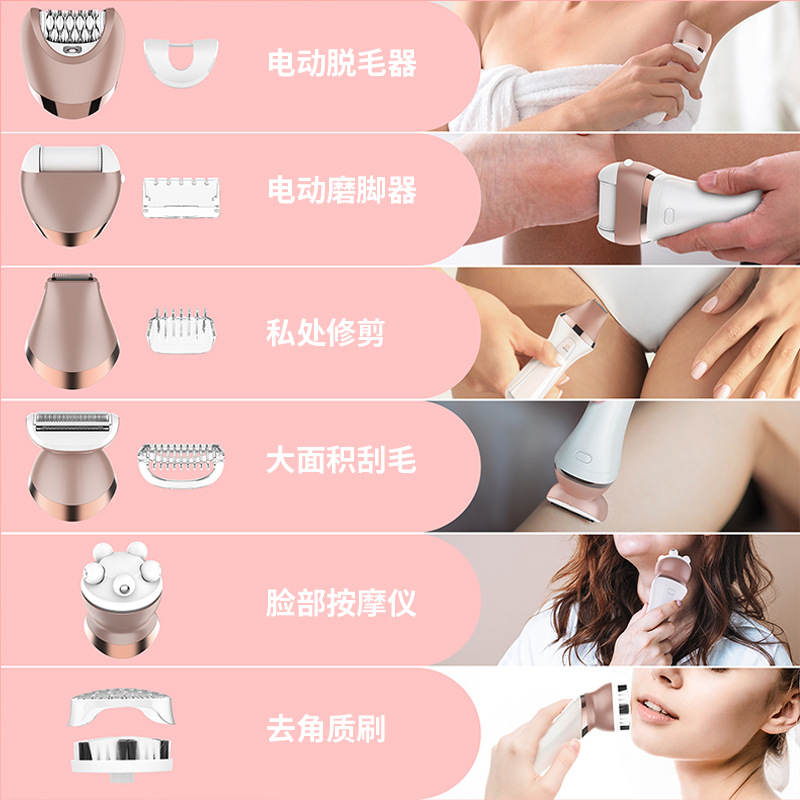 电动脱毛器

电动磨脚器

私处修剪

大面积刮毛

脸部按摩仪

去角质刷