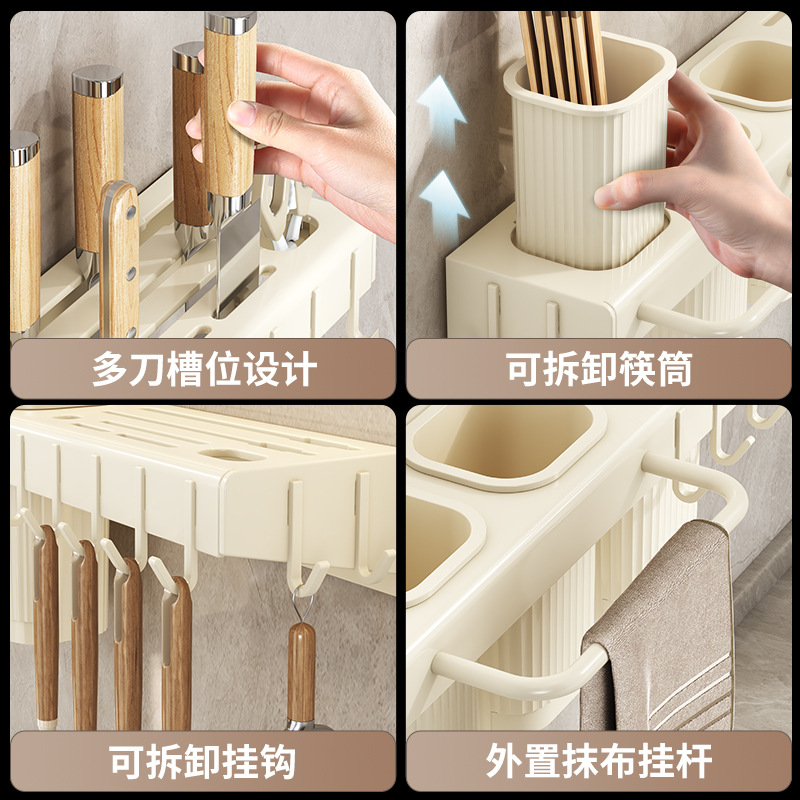 多刀槽位设计

可拆卸筷筒

可拆卸挂钩

外置抹布挂杆