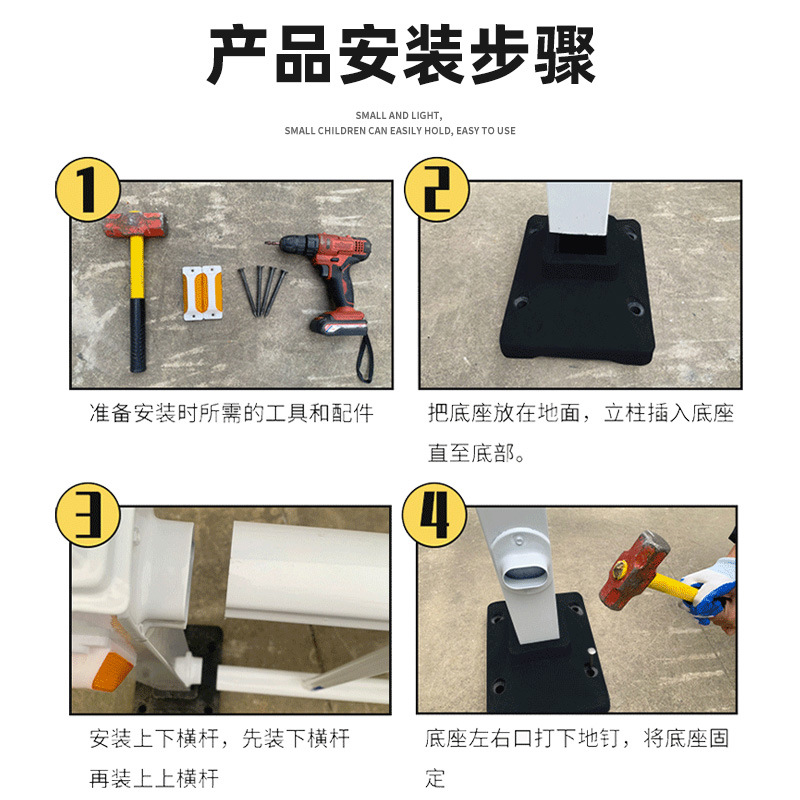 产品安装步骤

SMALL AND LIGHT,
SMALL CHILDREN CAN EASILY HOLD, EASY TO USE

1

准备安装时所需的工具和配件

2

把底座放在地面，立柱插入底座直至底部。

3

安装上下横杆，先装下横杆再装上上横杆

4

底座左右口打下地钉，将底座固定