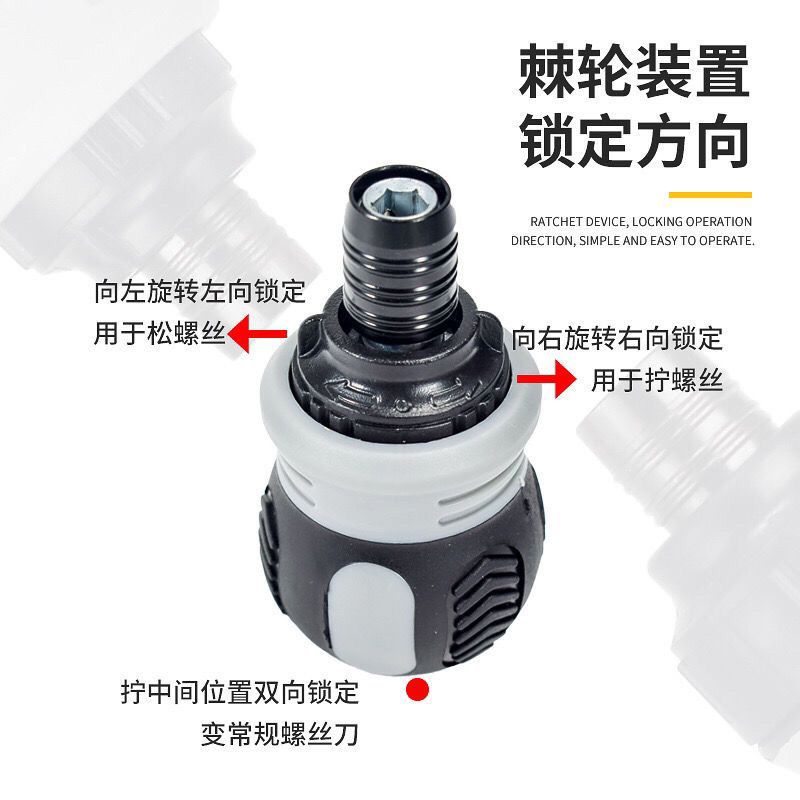 棘轮装置
锁定方向

RATCHET DEVICE, LOCKING OPERATION DIRECTION, SIMPLE AND EASY TO OPERATE.

向左旋转左向锁定
用于松螺丝

向右旋转右向锁定
用于拧螺丝

拧中间位置双向锁定
变常规螺丝刀