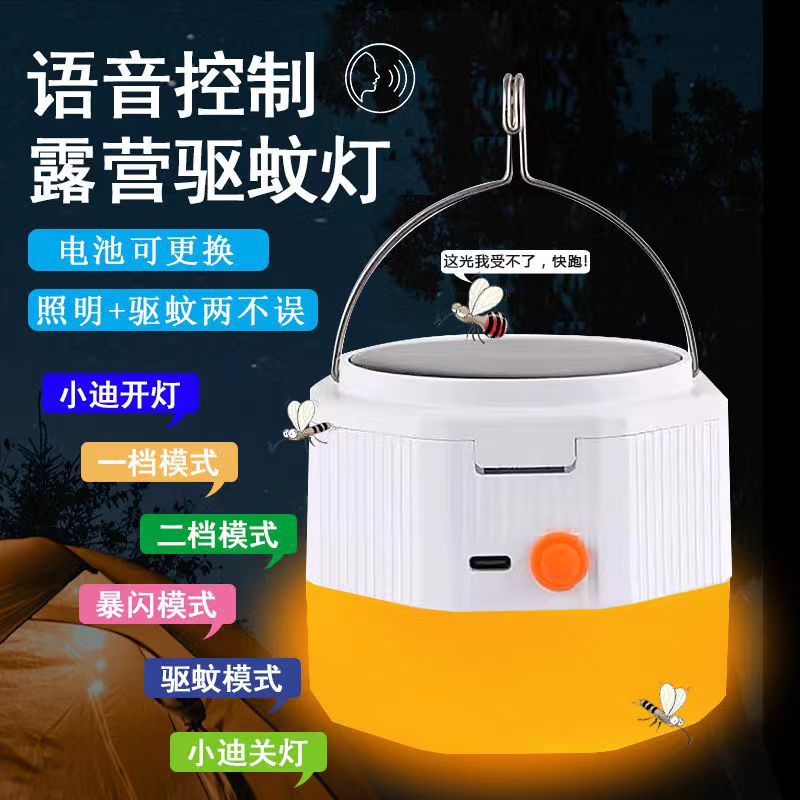 语音控制
露营驱蚊灯

电池可更换

照明+驱蚊两不误

这光我受不了，快跑！

小迪开灯

一档模式

二档模式

暴闪模式

驱蚊模式

小迪关灯