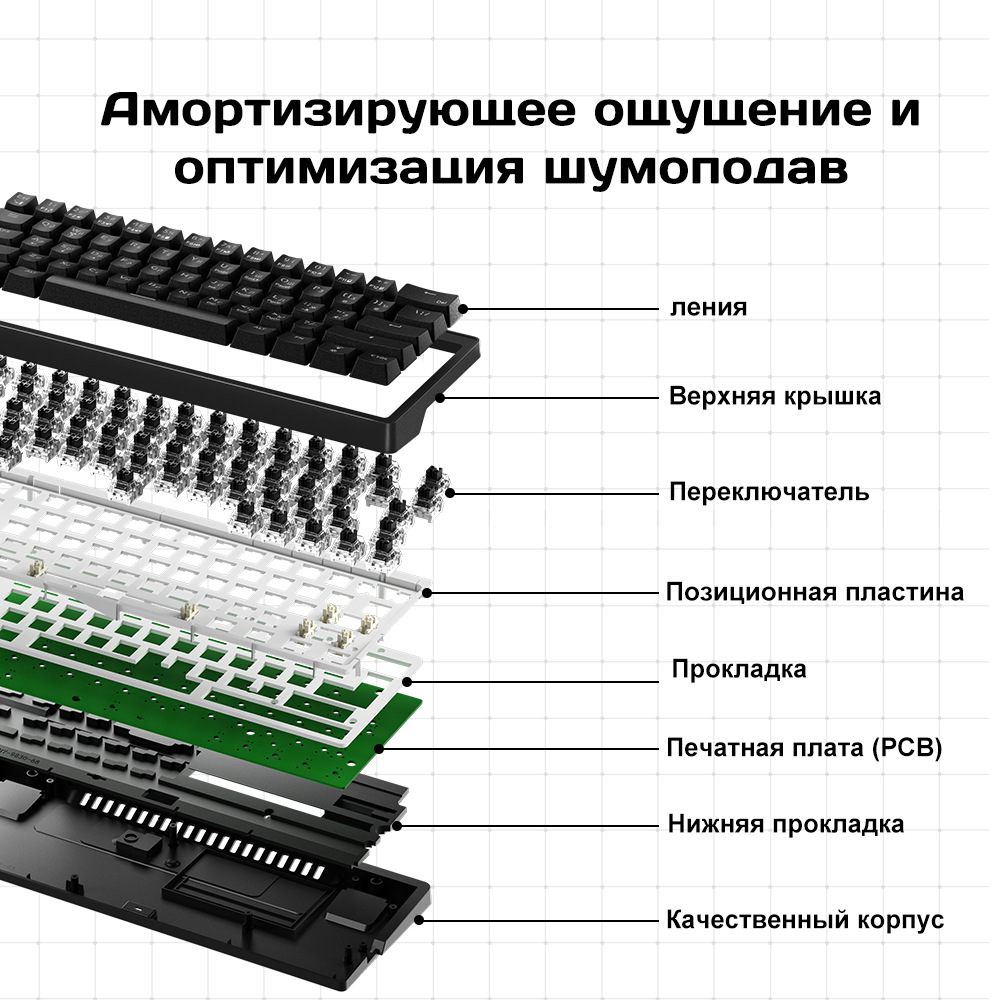 Амортизирующее ощущение и оптимизация шумоподав

ления

Верхняя крышка

Переключатель

Позиционная пластина

Прокладка

Печатная плата (PCB)

Нижняя прокладка

Качественный корпус