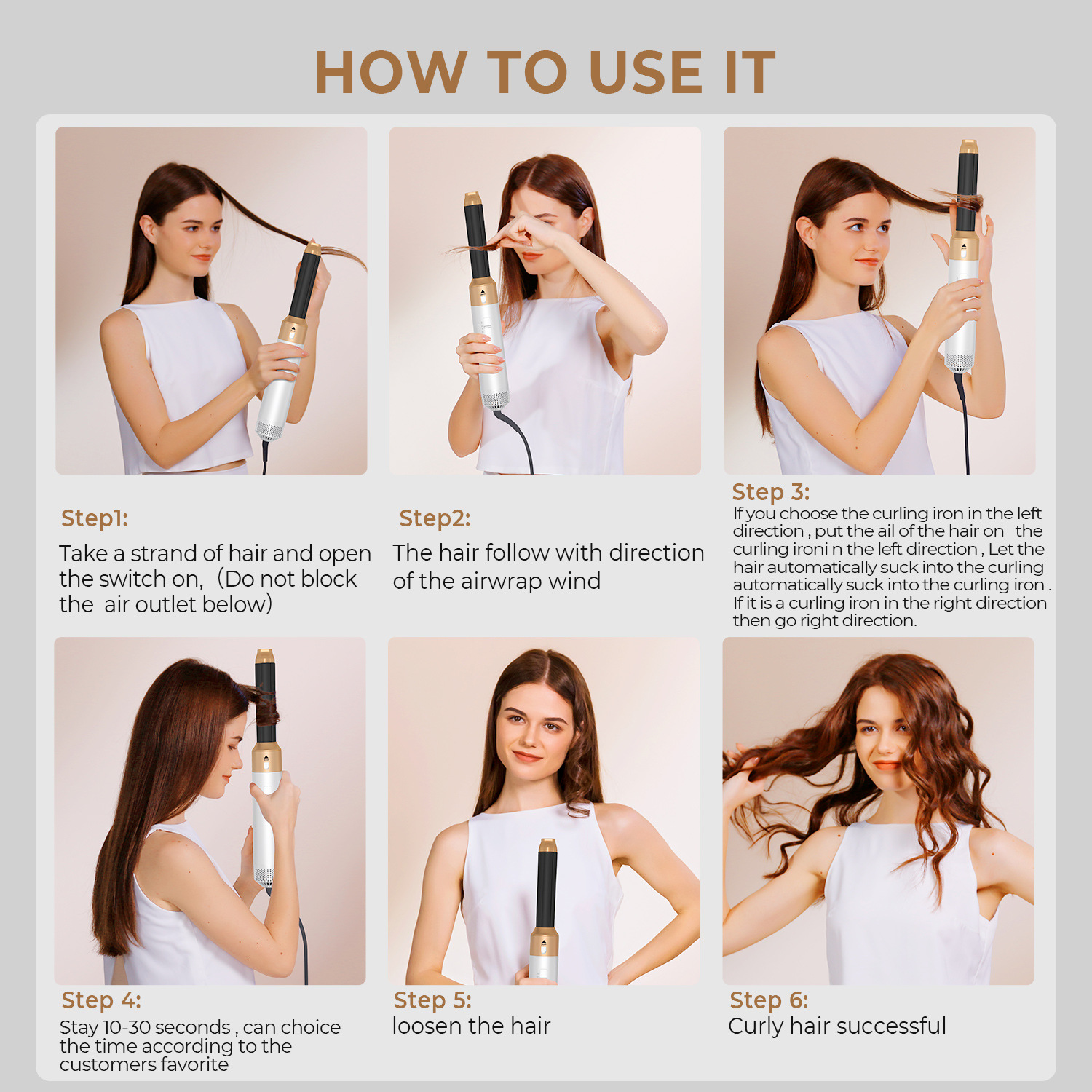 HOW TO USE IT

Step1:
Take a strand of hair and open the switch on, (Do not block the air outlet below)

Step2:
The hair follow with direction of the airwrap wind

Step 3:
If you choose the curling iron in the left direction , put the ail of the hair on the curling ironi n the left direction , Let the hair automatically suck into the curling automatically suck into the curling iron . If it is a curling iron in the right direction then go right direction.

Step 4:
Stay 10-30 seconds , can choice the time according to the customers favorite

Step 5:
loosen the hair

Step 6:
Curly hair successful