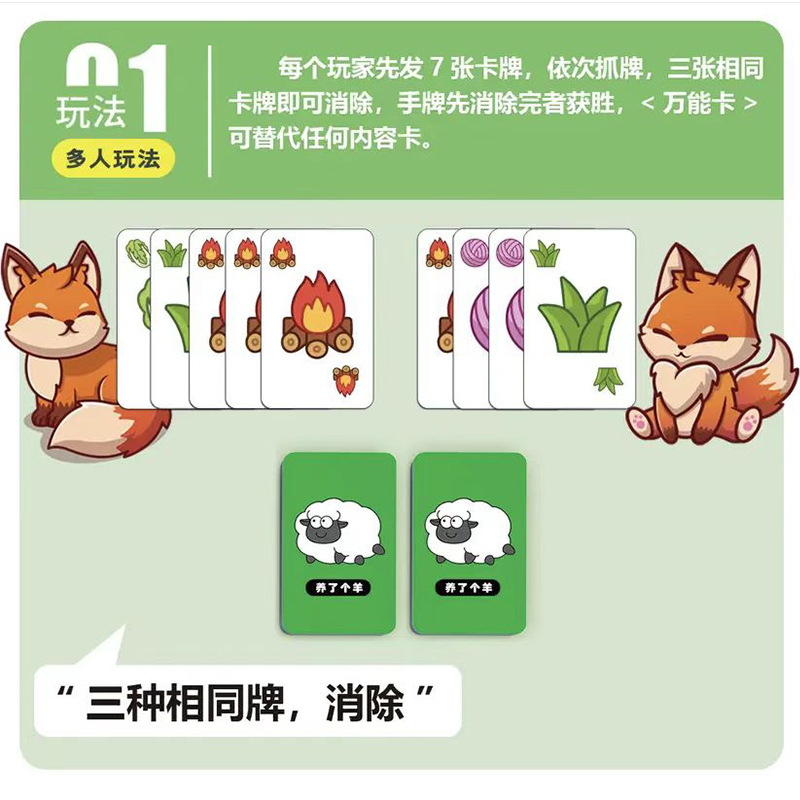 01
玩法
多人玩法

每个玩家先发 7 张卡牌，依次抓牌，三张相同卡牌即可消除，手牌先消除完者获胜，< 万能卡 > 可替代任何内容卡。

养了个羊

养了个羊

“ 三种相同牌，消除 ”