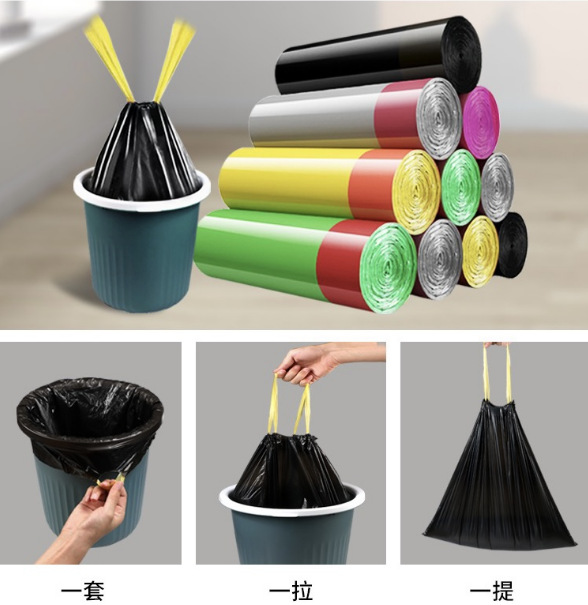 一套

一拉

一提