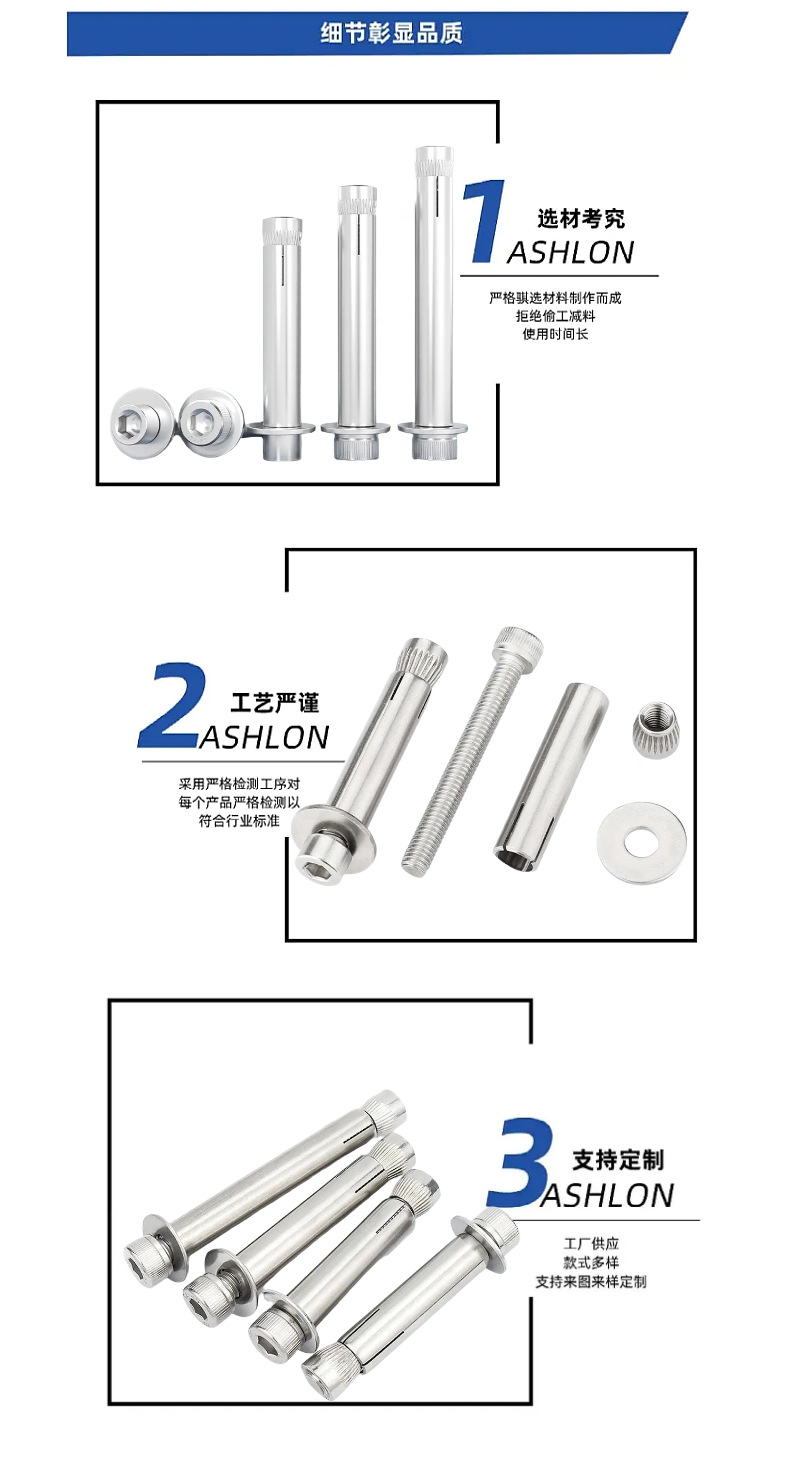 细节彰显品质

1 选材考究
ASHLON

严格骐选材料制作而成
拒绝偷工减料
使用时间长

2 工艺严谨
ASHLON

采用严格检测工序对
每个产品严格检测以
符合行业标准

3 支持定制
ASHLON

工厂供应
款式多样
支持来图来样定制