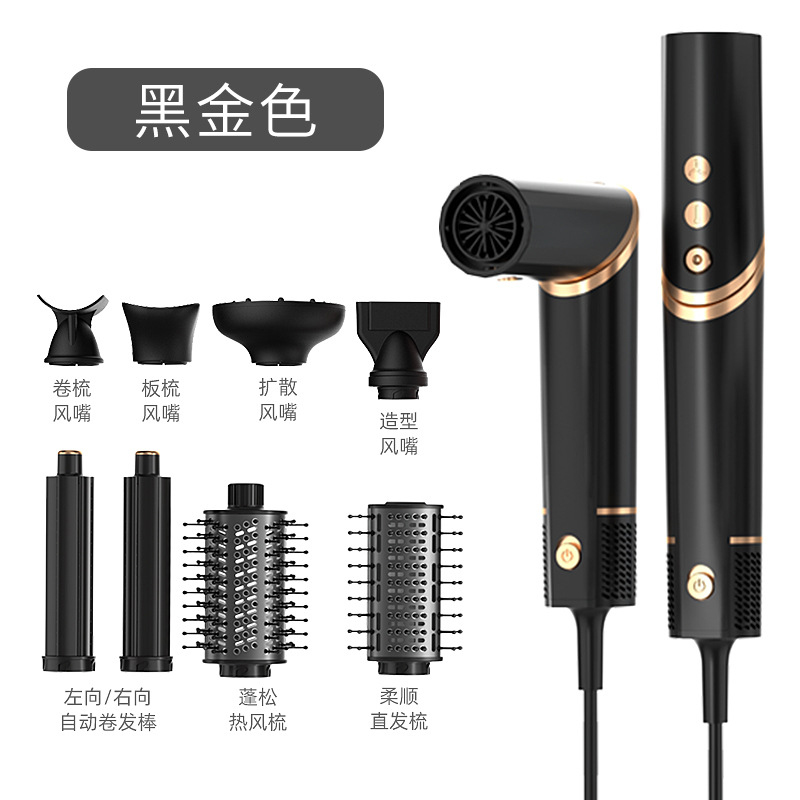 黑金色

卷梳
风嘴

板梳
风嘴

扩散
风嘴

造型
风嘴

左向/右向
自动卷发棒

蓬松
热风梳

柔顺
直发梳