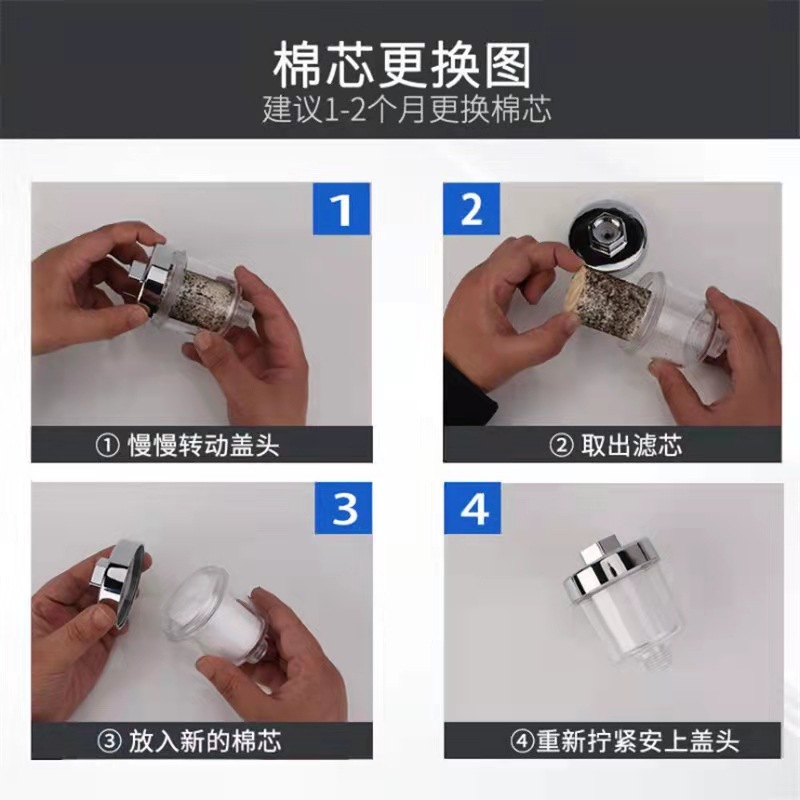 棉芯更换图
建议1-2个月更换棉芯

1

① 慢慢转动盖头

2

② 取出滤芯

3

③ 放入新的棉芯

4

④重新拧紧安上盖头