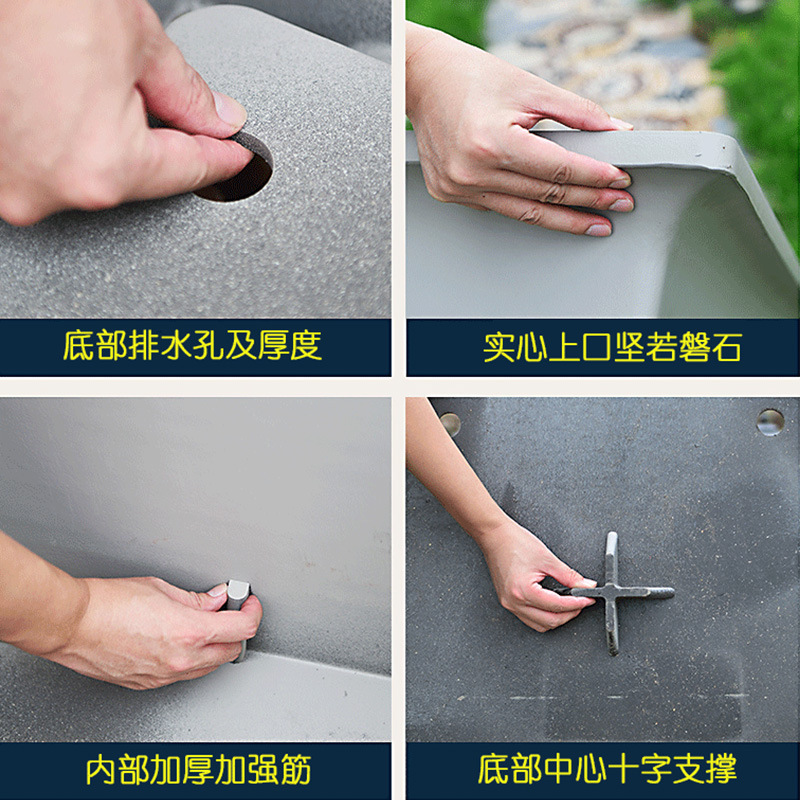 底部排水孔及厚度

实心上口坚若磐石

内部加厚加强筋

底部中心十字支撑