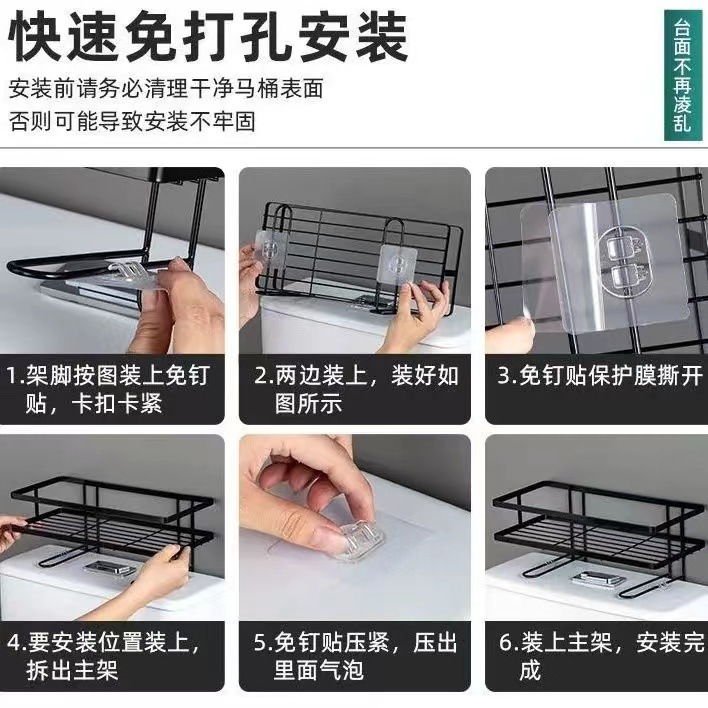 快速免打孔安装

安装前请务必清理干净马桶表面
否则可能导致安装不牢固

台面不再凌乱

1.架脚按图装上免钉贴，卡扣卡紧

2.两边装上，装好如图所示

3.免钉贴保护膜撕开

4.要安装位置装上，拆出主架

5.免钉贴压紧，压出里面气泡

6.装上主架，安装完成