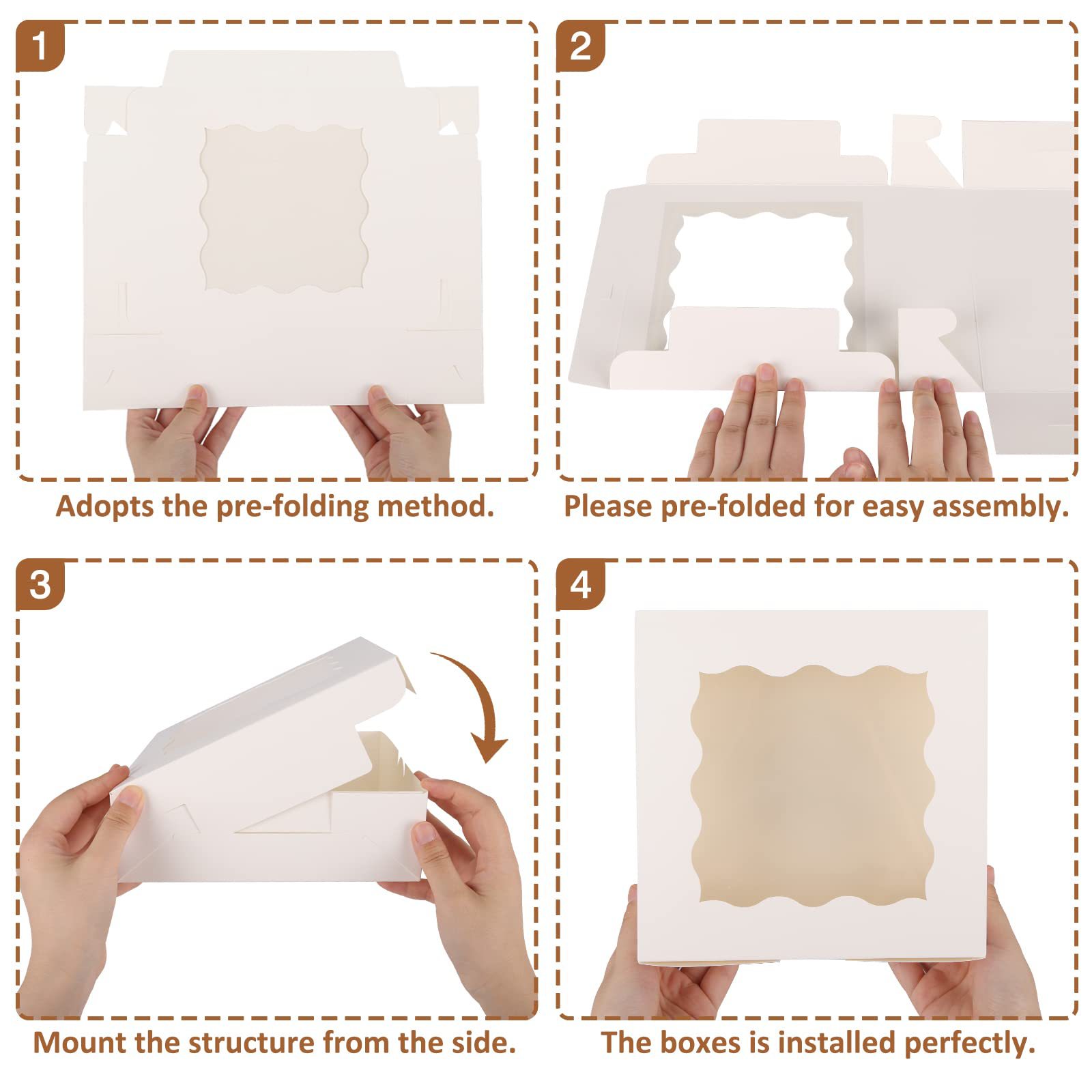 1

Adopts the pre-folding method.

2

Please pre-folded for easy assembly.

3

Mount the structure from the side.

4

The boxes is installed perfectly.