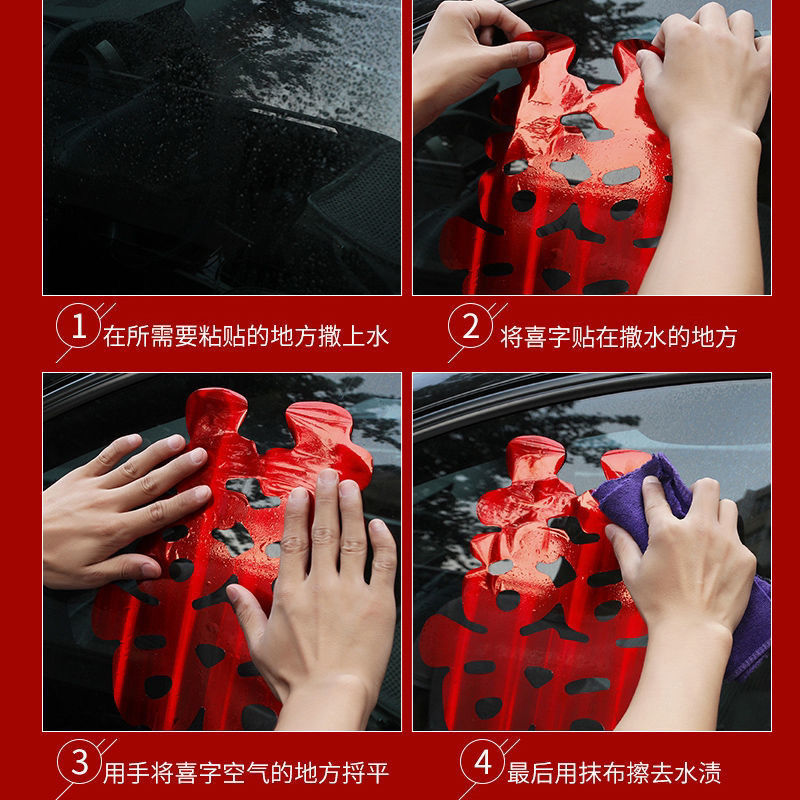 1 在所需要粘贴的地方撒上水

2 将喜字贴在撒水的地方

3 用手将喜字空气的地方捋平

4 最后用抹布擦去水渍