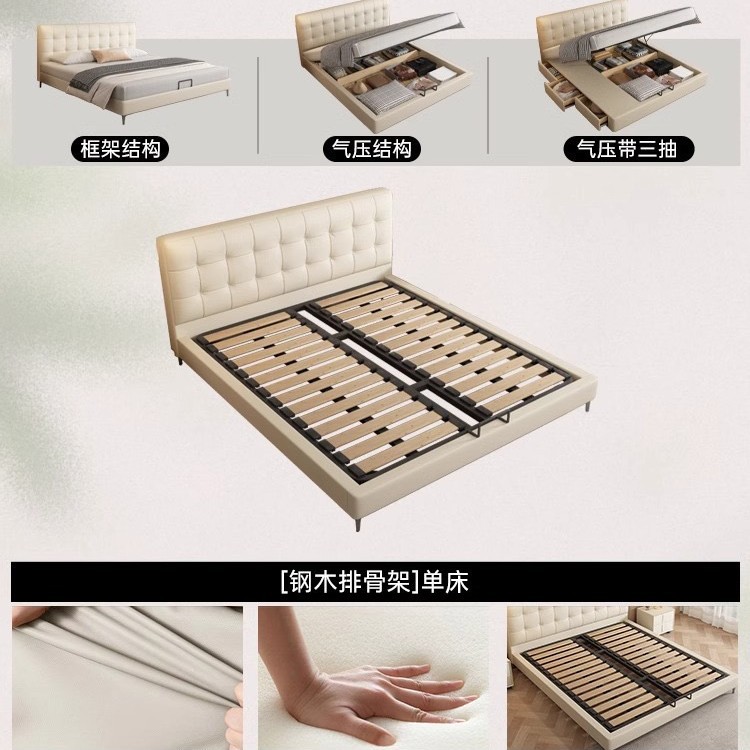 框架结构

气压结构

气压带三抽

[钢木排骨架]单床