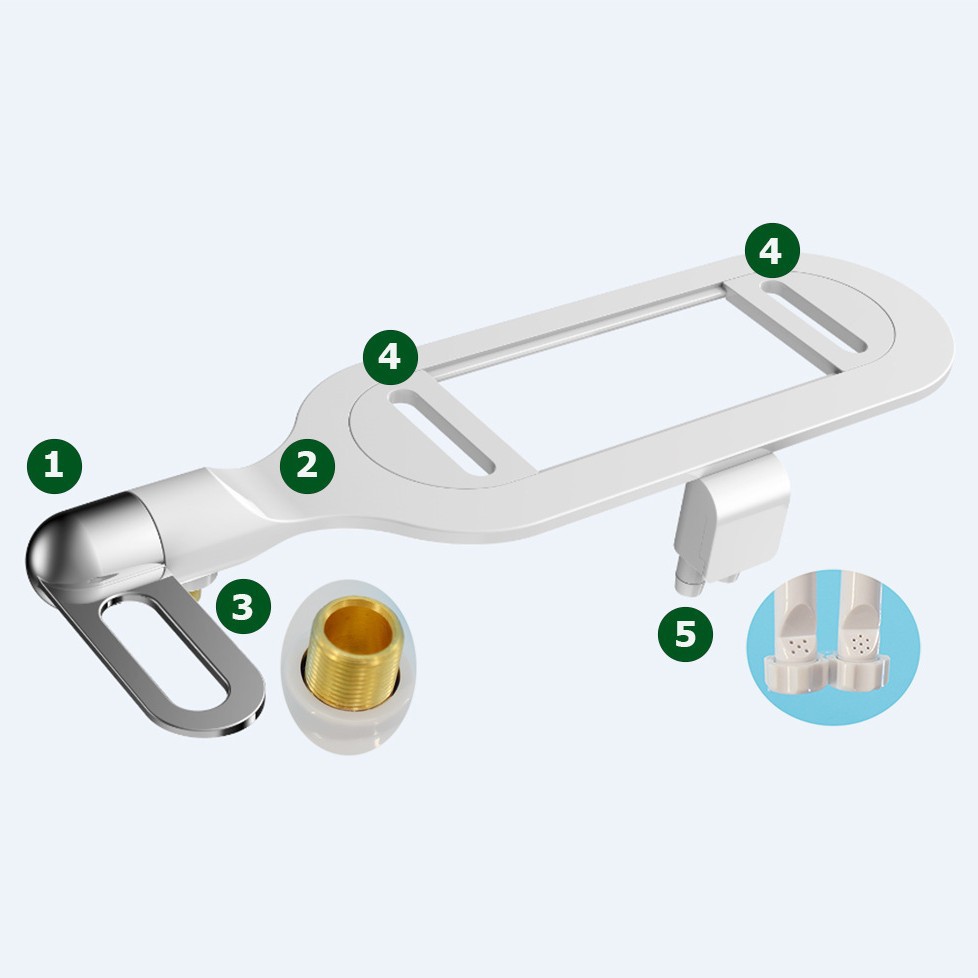 4
4
1
2
3
5